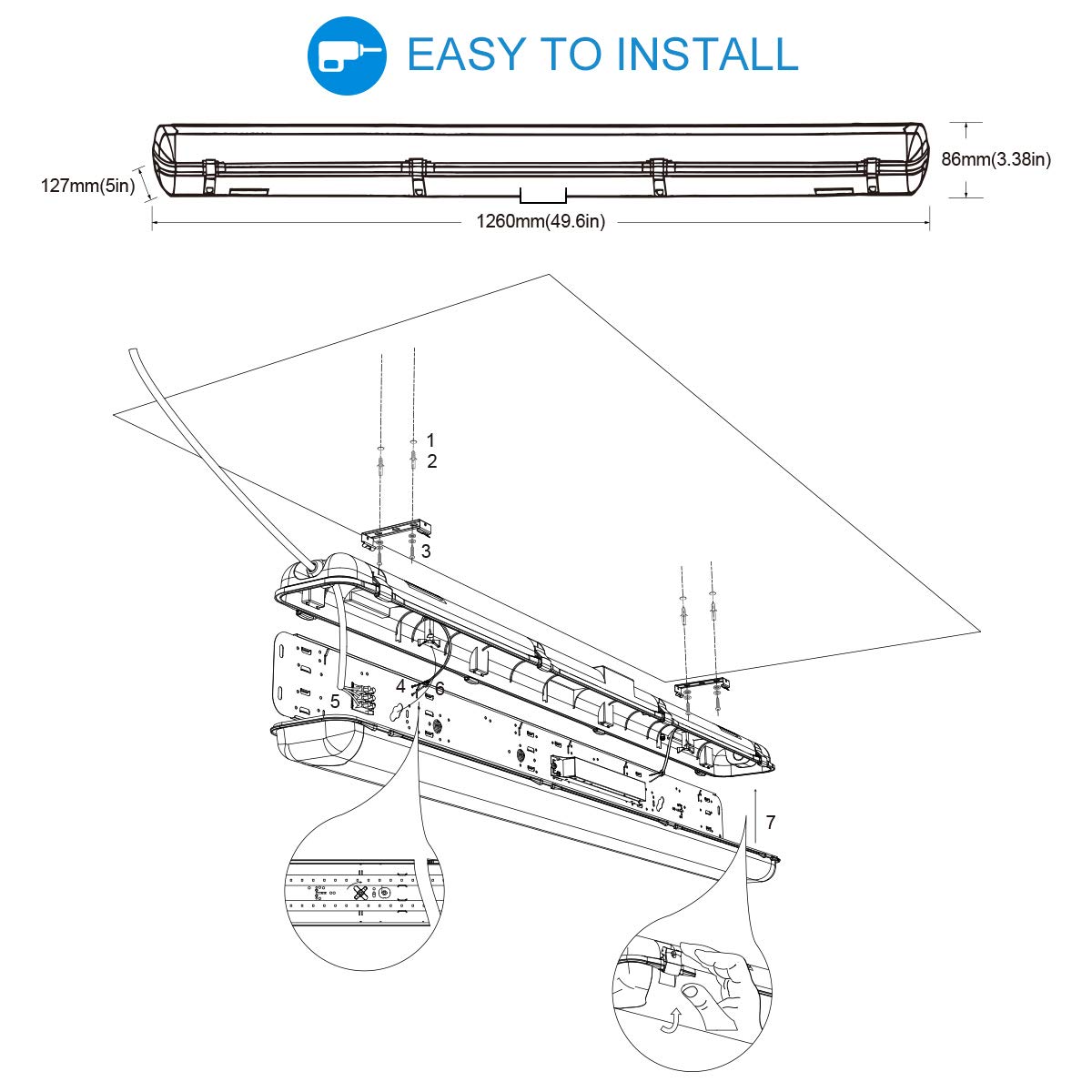 EASY TO INSTALL

127mm(5in)

86mm(3.38in)

1260mm(49.6in)

1
2
3
4
5
6
7