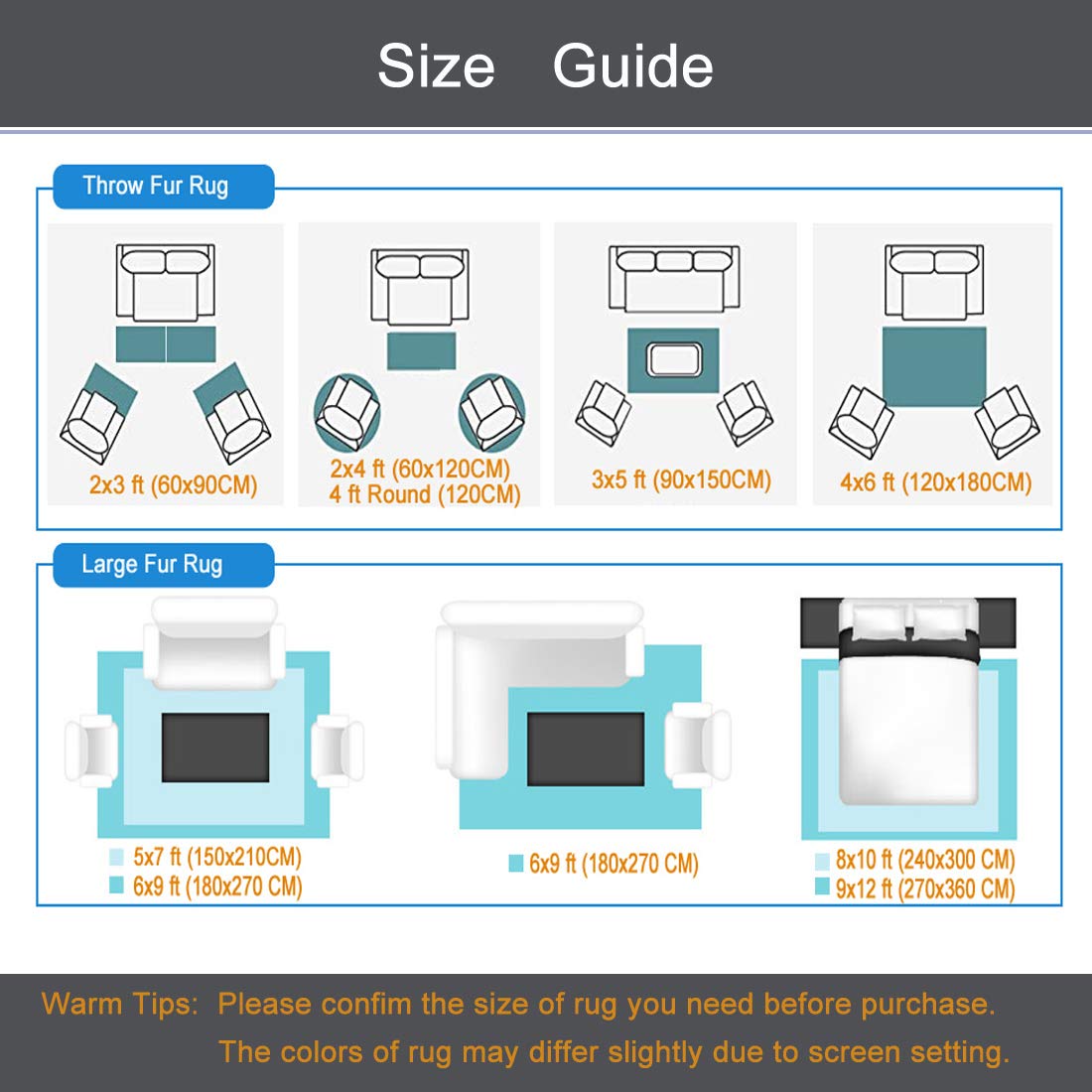 Size Guide

Throw Fur Rug

2x3 ft (60x90CM)

2x4 ft (60x120CM)
4 ft Round (120CM)

3x5 ft (90x150CM)

4x6 ft (120x180CM)

Large Fur Rug

5x7 ft (150x210CM)
6x9 ft (180x270 CM)

6x9 ft (180x270 CM)

8x10 ft (240x300 CM)
9x12 ft (270x360 CM)

Warm Tips: Please confim the size of rug you need before purchase.
The colors of rug may differ slightly due to screen setting.