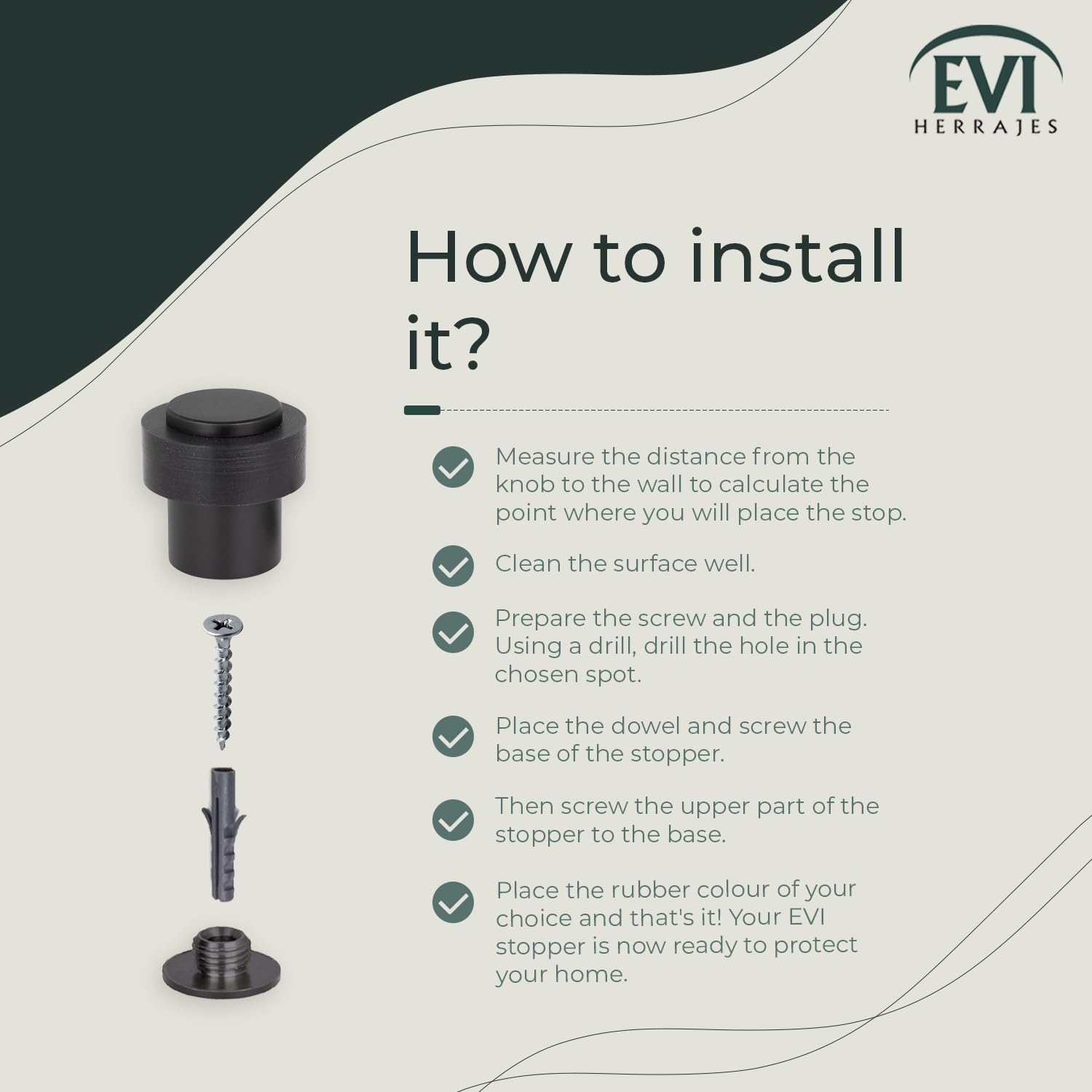 EVI
HERRAJES

How to install it?

Measure the distance from the knob to the wall to calculate the point where you will place the stop.

Clean the surface well.

Prepare the screw and the plug. Using a drill, drill the hole in the chosen spot.

Place the dowel and screw the base of the stopper.

Then screw the upper part of the stopper to the base.

Place the rubber colour of your choice and that's it! Your EVI stopper is now ready to protect your home.