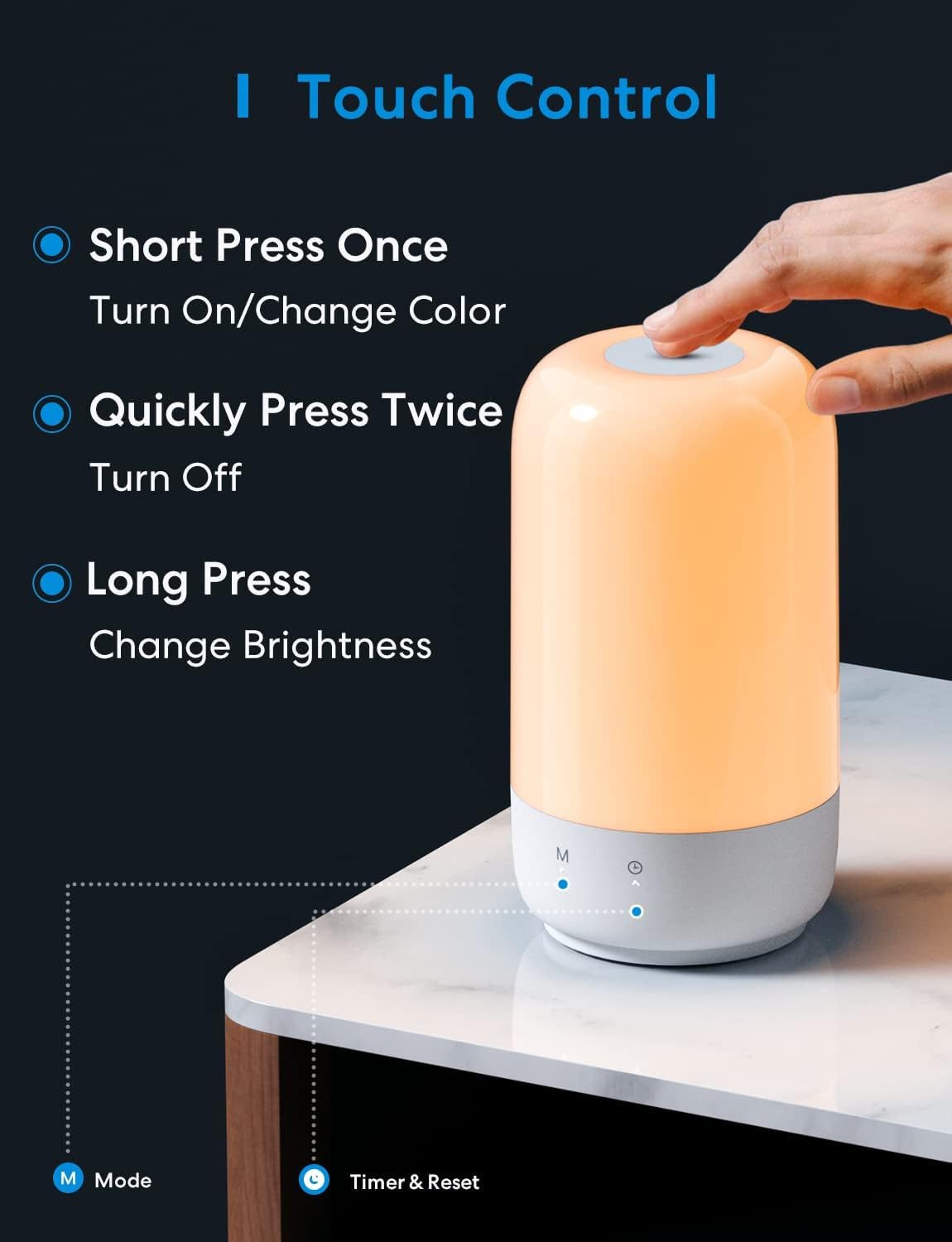 I Touch Control

Short Press Once
Turn On/Change Color

Quickly Press Twice
Turn Off

Long Press
Change Brightness

M

M Mode

Timer & Reset