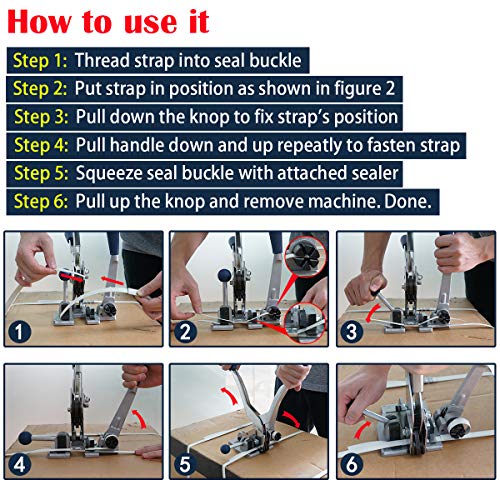 How to use it

Step 1: Thread strap into seal buckle

Step 2: Put strap in position as shown in figure 2

Step 3: Pull down the knop to fix strap's position

Step 4: Pull handle down and up repeatly to fasten strap

Step 5: Squeeze seal buckle with attached sealer

Step 6: Pull up the knop and remove machine. Done.

1

2

3

4

5

6