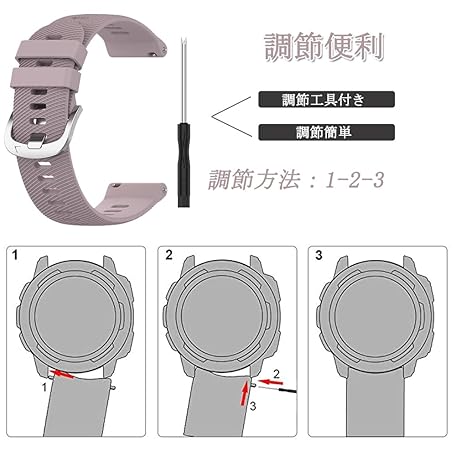 調節便利

調節工具付き

調節簡単

調節方法：1-2-3

1

1

2

2

3

3