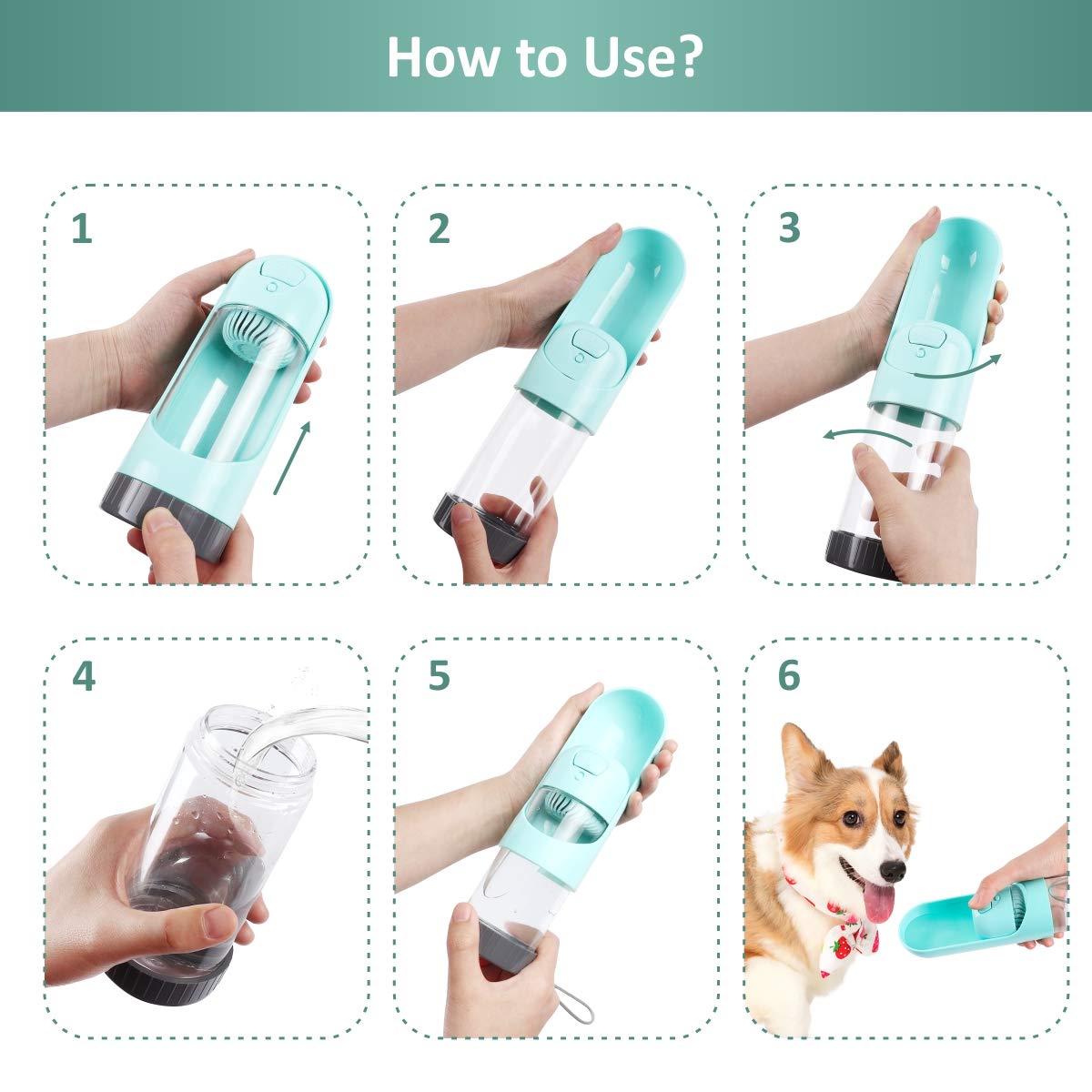 How to Use?

1

2

3

4

5

6