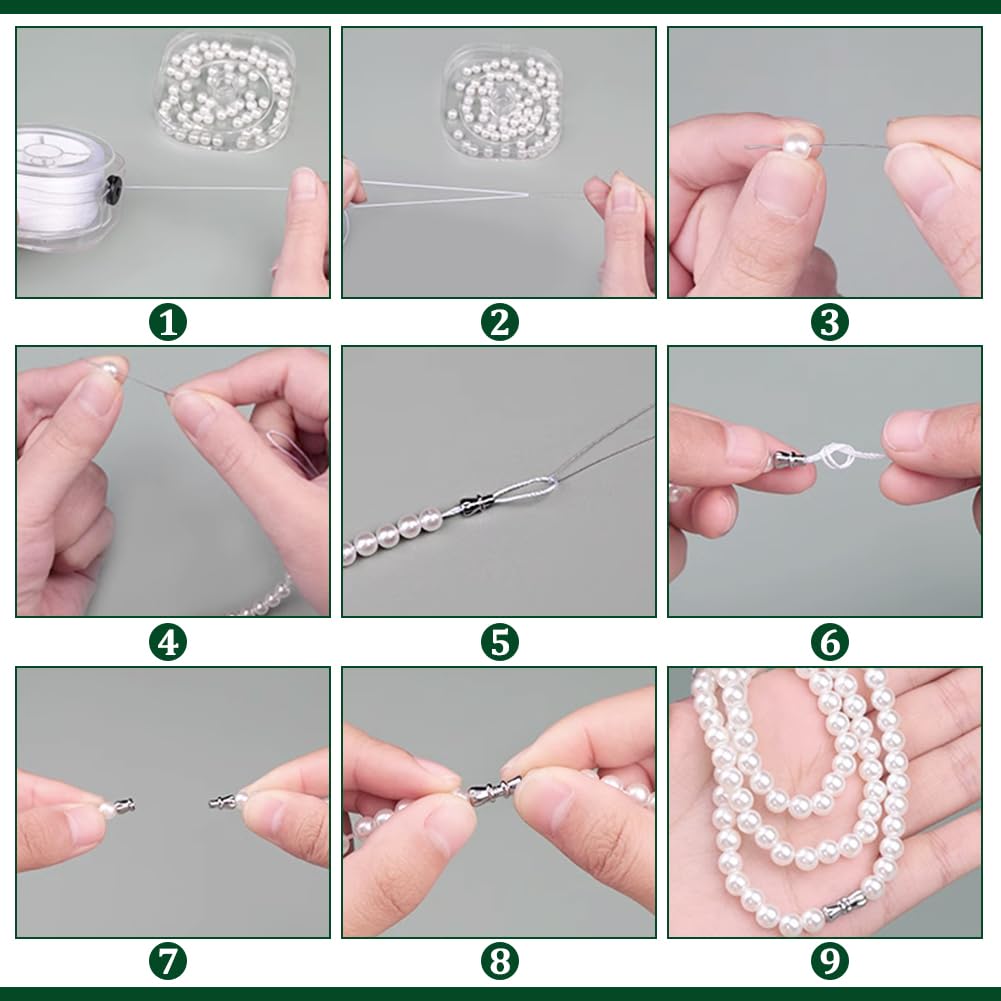 1
2
3
4
5
6
7
8
9