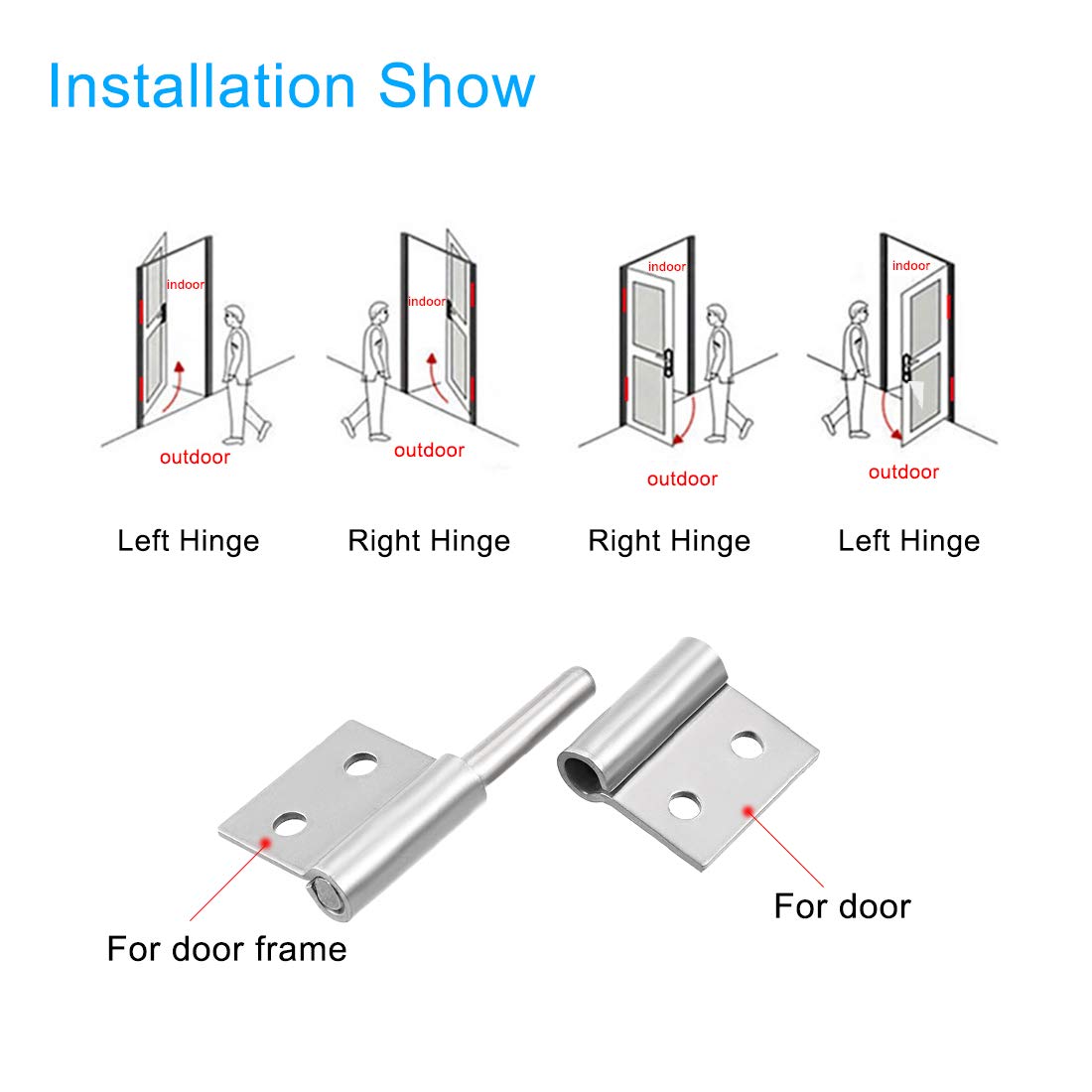 Installation Show

indoor
outdoor
Left Hinge

indoor
outdoor
Right Hinge

indoor
outdoor
Right Hinge

indoor
outdoor
Left Hinge

For door frame

For door