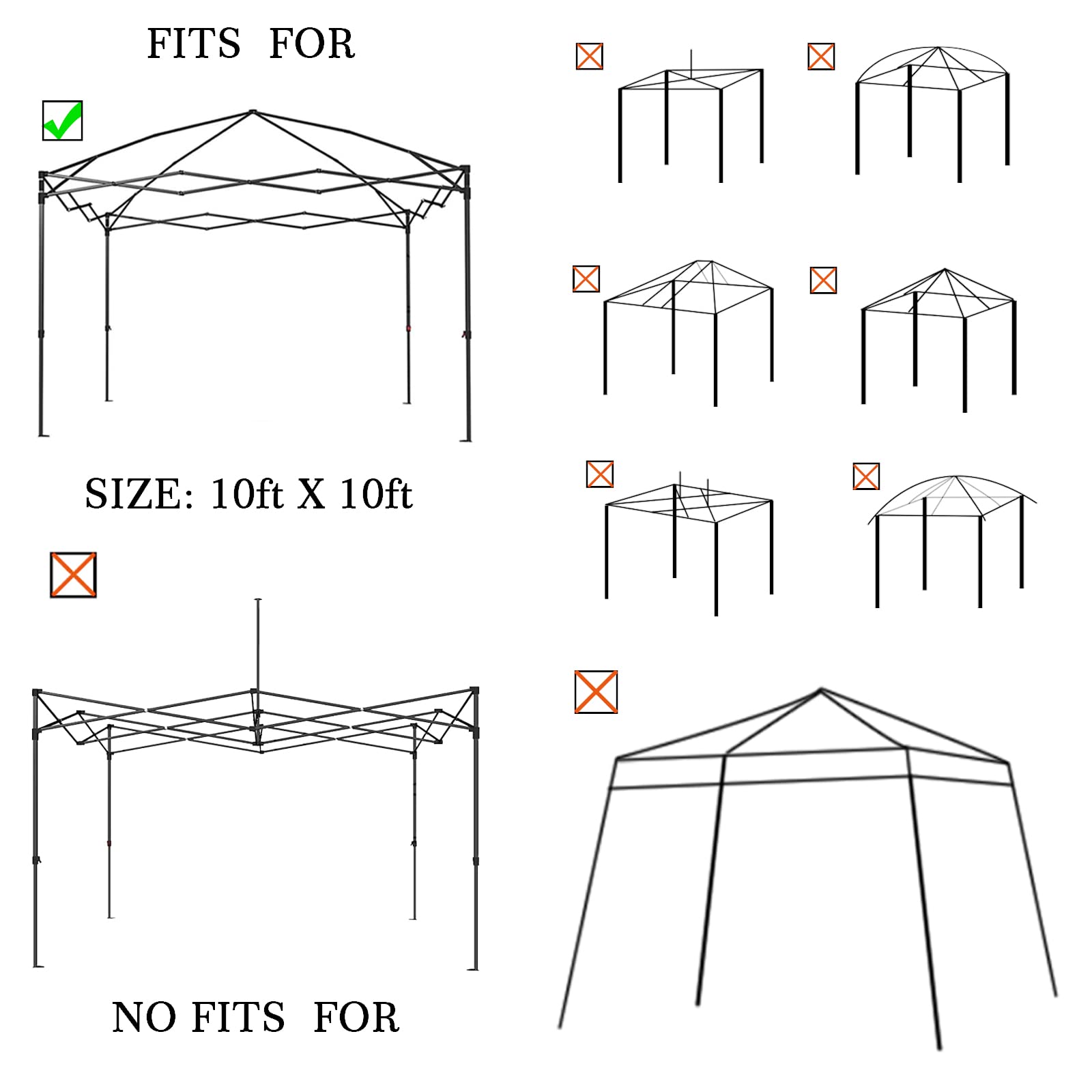 FITS FOR

SIZE: 10ft X 10ft

NO FITS FOR