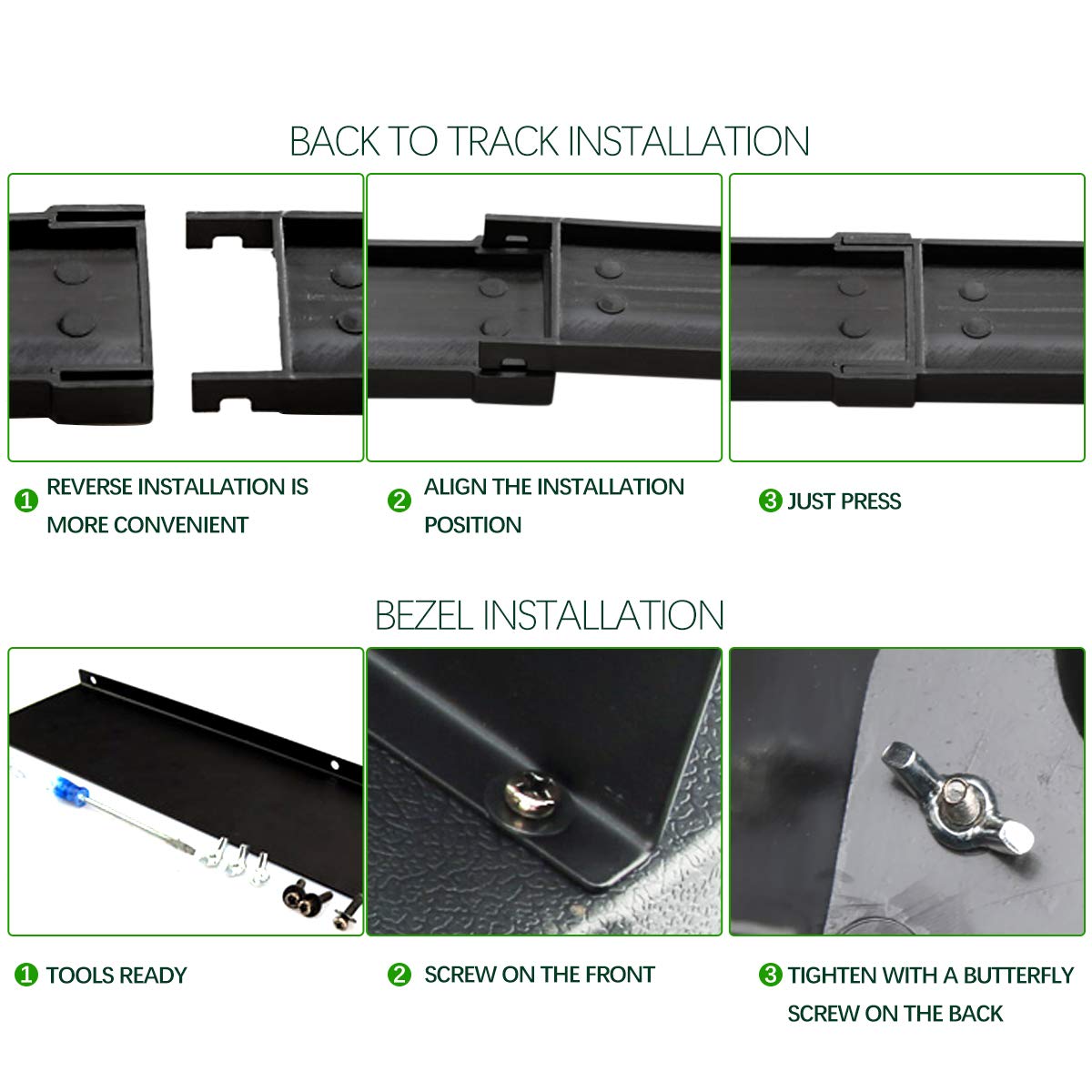 BACK TO TRACK INSTALLATION

1 REVERSE INSTALLATION IS MORE CONVENIENT

2 ALIGN THE INSTALLATION POSITION

3 JUST PRESS

BEZEL INSTALLATION

1 TOOLS READY

2 SCREW ON THE FRONT

3 TIGHTEN WITH A BUTTERFLY SCREW ON THE BACK