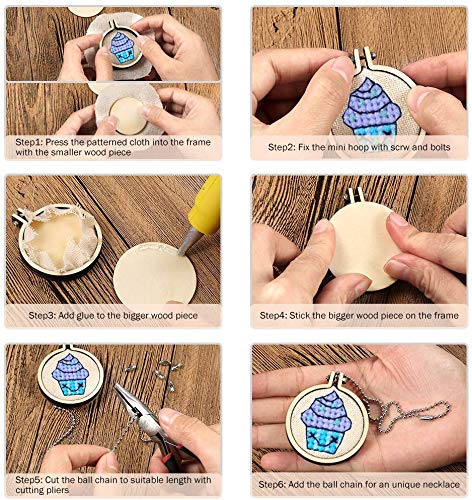 Step1: Press the patterned cloth into the frame with the smaller wood piece

Step2: Fix the mini hoop with scrw and bolts

Step3: Add glue to the bigger wood piece

Step4: Stick the bigger wood piece on the frame

Step5: Cut the ball chain to suitable length with cutting pliers

Step6: Add the ball chain for an unique necklace