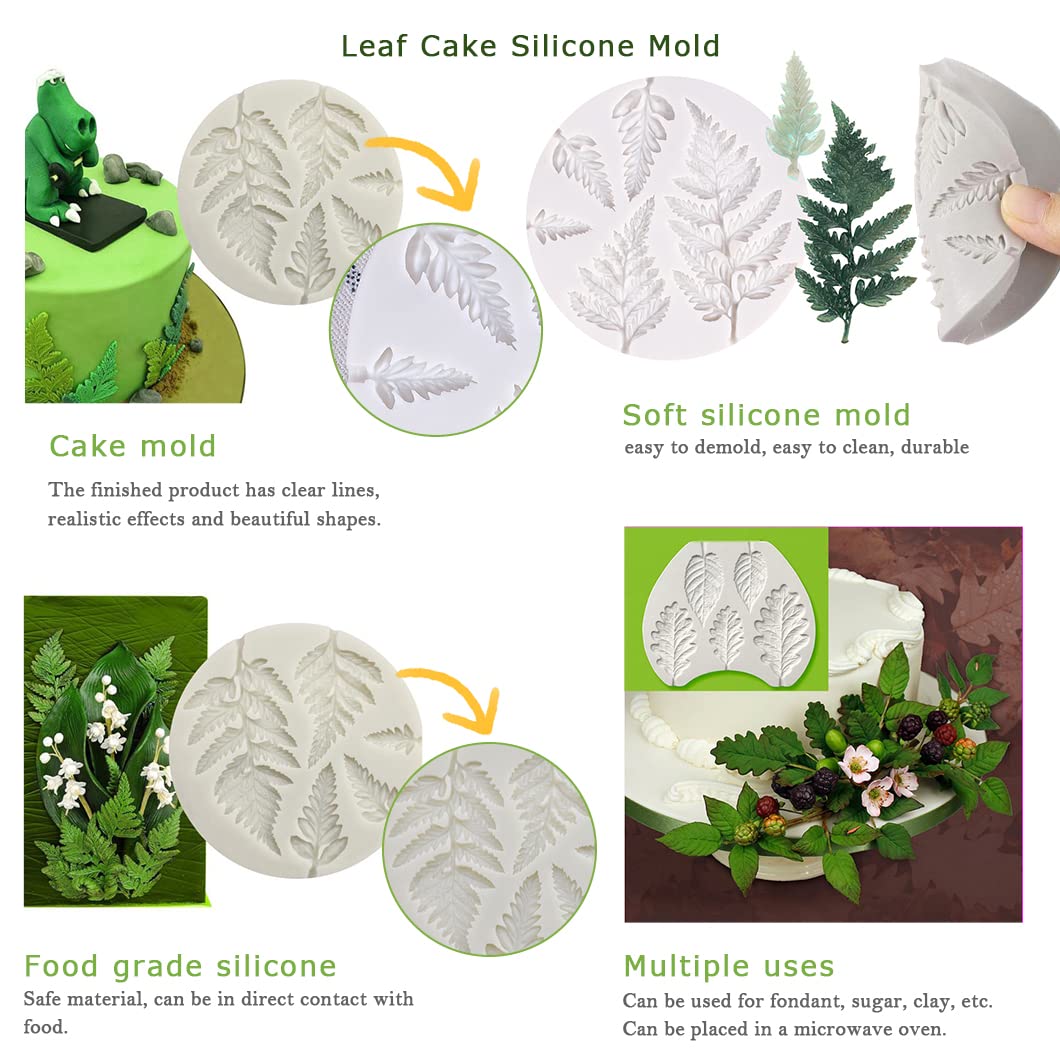 Leaf Cake Silicone Mold

Cake mold

The finished product has clear lines, realistic effects and beautiful shapes.

Soft silicone mold

easy to demold, easy to clean, durable

Food grade silicone

Safe material, can be in direct contact with food.

Multiple uses

Can be used for fondant, sugar, clay, etc.
Can be placed in a microwave oven.