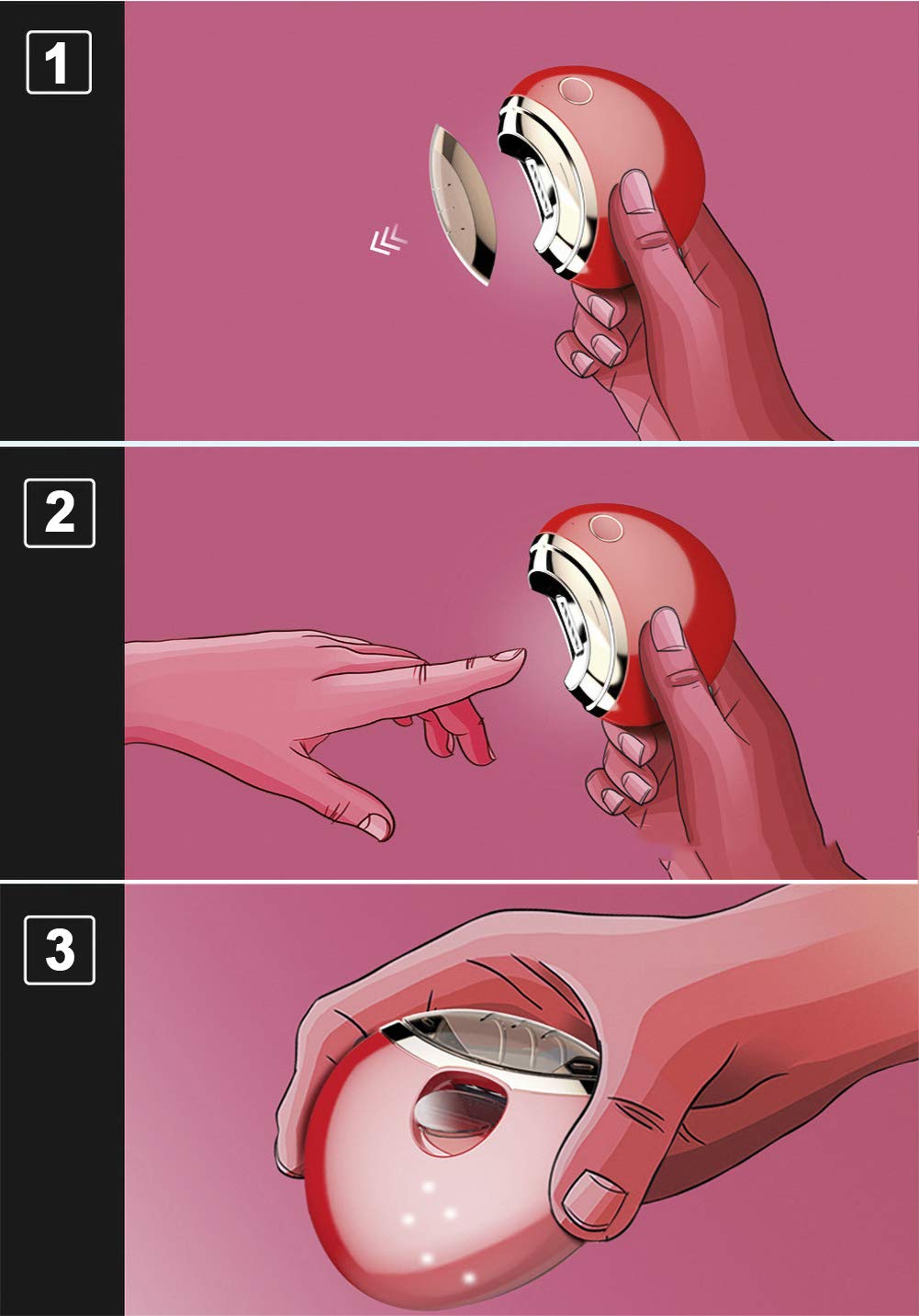 1

2

3