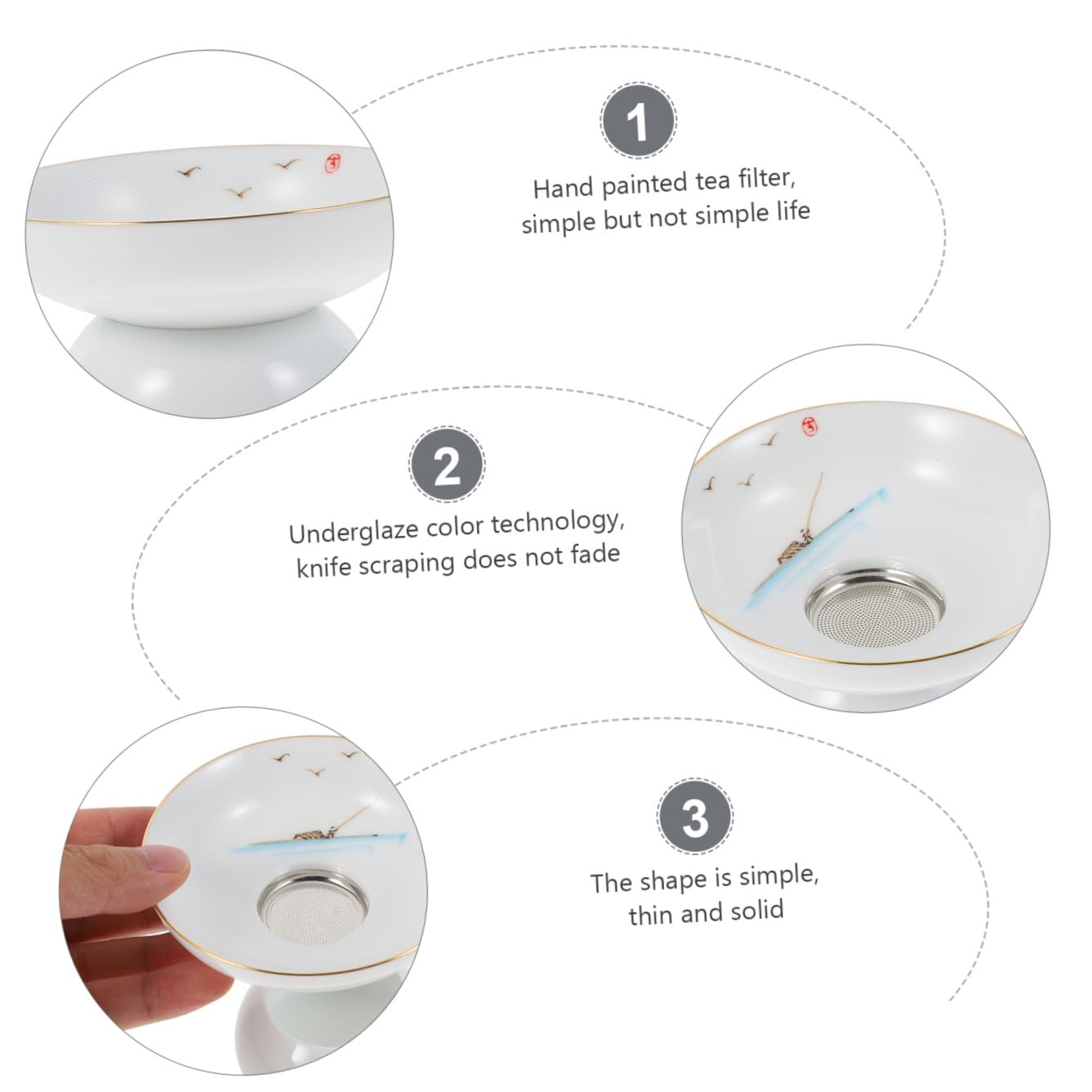 1

Hand painted tea filter, simple but not simple life

2

Underglaze color technology, knife scraping does not fade

3

The shape is simple, thin and solid