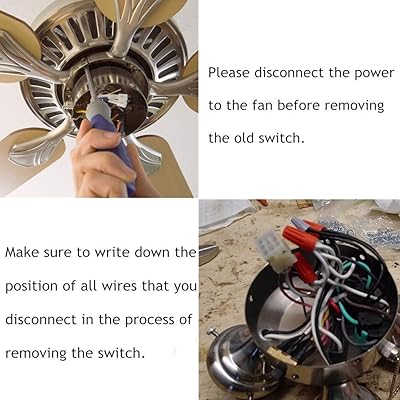 Please disconnect the power to the fan before removing the old switch.

Make sure to write down the position of all wires that you disconnect in the process of removing the switch.