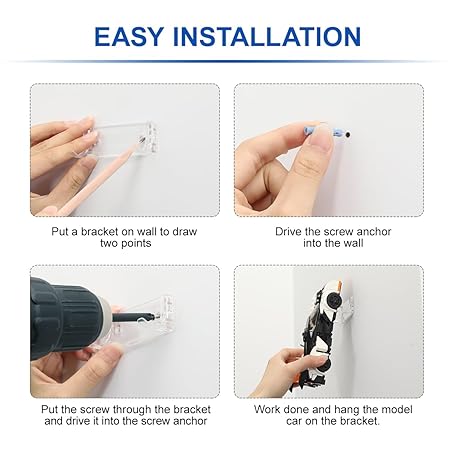 EASY INSTALLATION

Put a bracket on wall to draw two points

Drive the screw anchor into the wall

Put the screw through the bracket and drive it into the screw anchor

Work done and hang the model car on the bracket.