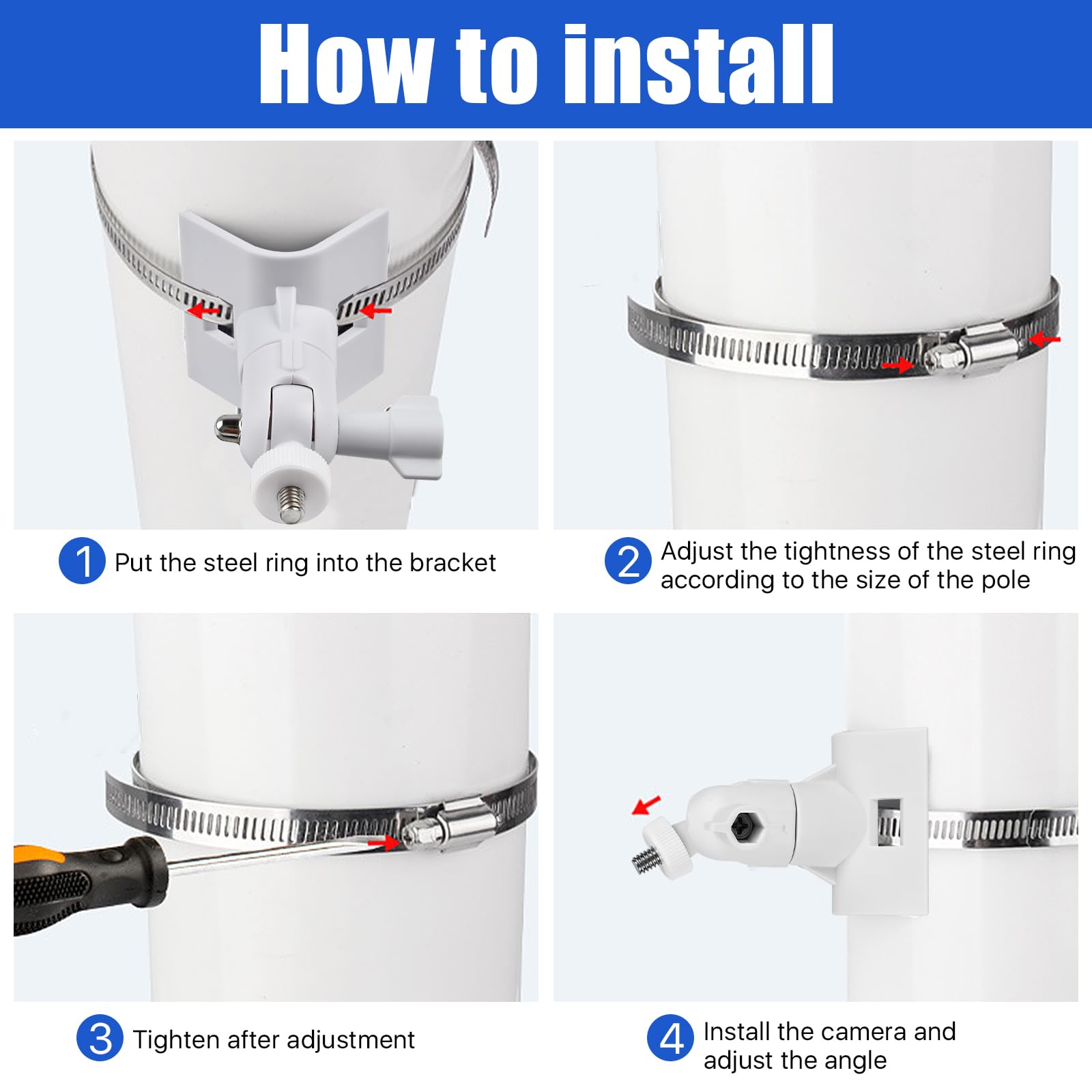 How to install

1 Put the steel ring into the bracket

2 Adjust the tightness of the steel ring according to the size of the pole

3 Tighten after adjustment

4 Install the camera and adjust the angle