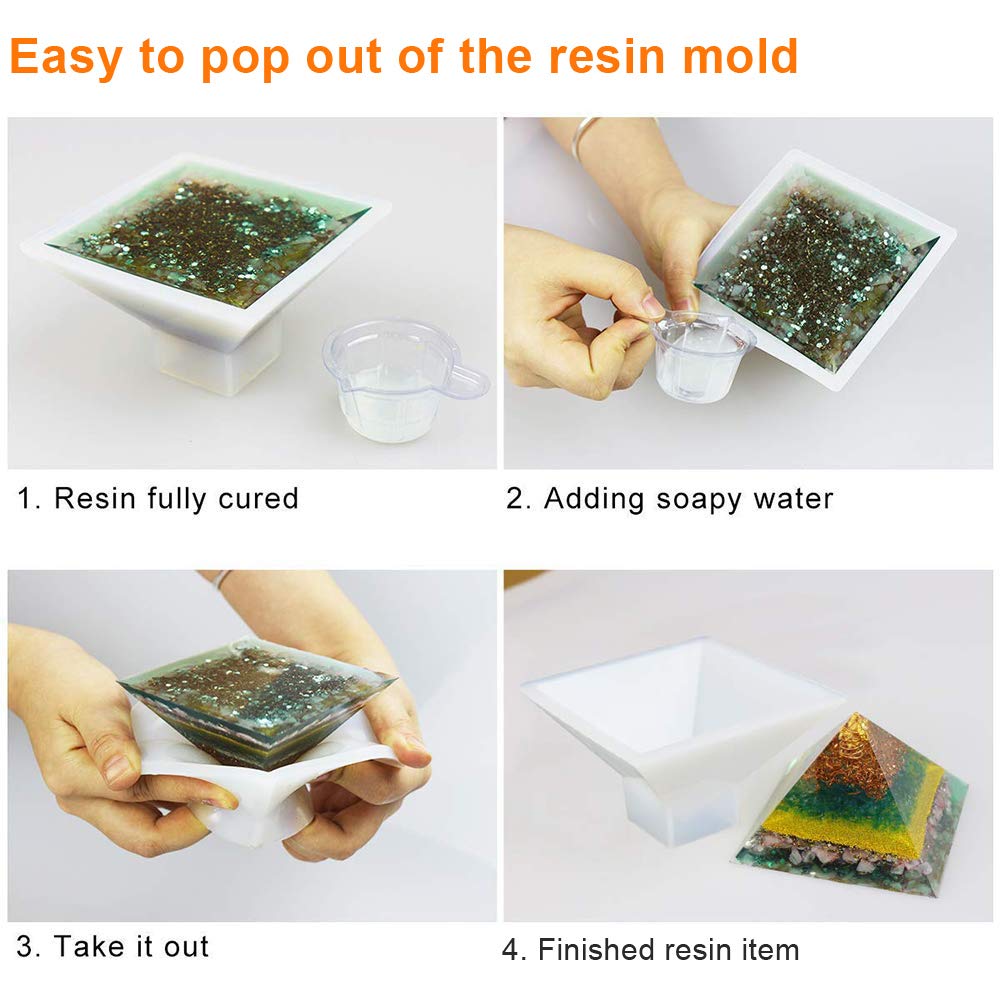 Easy to pop out of the resin mold

1. Resin fully cured

2. Adding soapy water

3. Take it out

4. Finished resin item