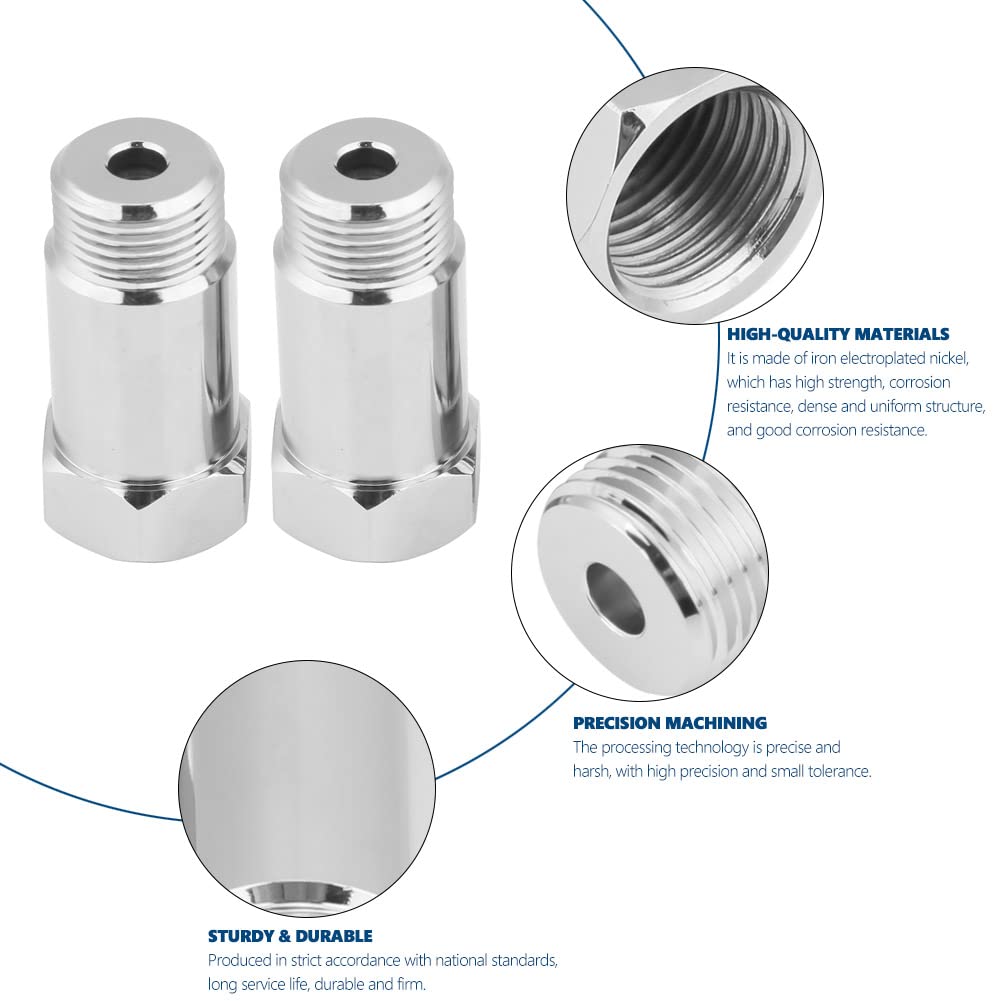 HIGH-QUALITY MATERIALS
It is made of iron electroplated nickel, which has high strength, corrosion resistance, dense and uniform structure, and good corrosion resistance.

PRECISION MACHINING
The processing technology is precise and harsh, with high precision and small tolerance.

STURDY & DURABLE
Produced in strict accordance with national standards, long service life, durable and firm.