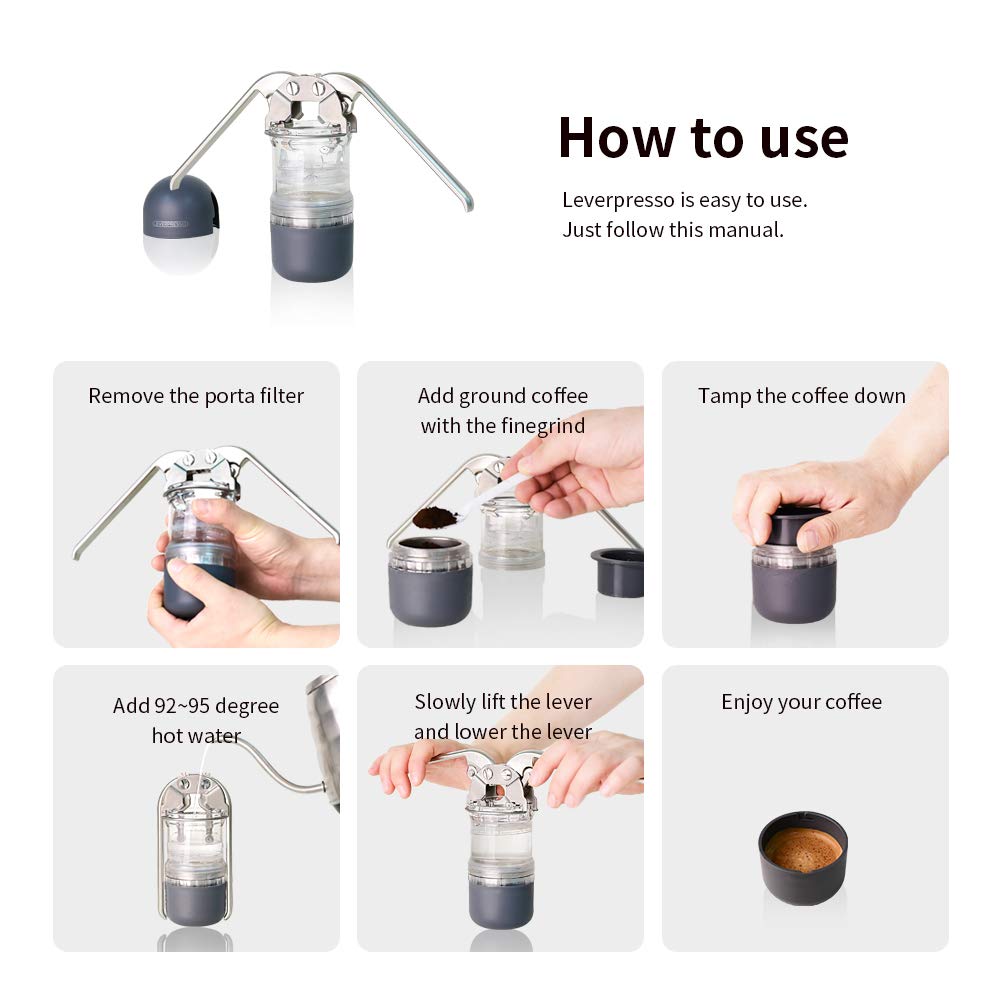 How to use

Leverpresso is easy to use.
Just follow this manual.

Remove the porta filter

Add ground coffee with the finegrind

Tamp the coffee down

Add 92~95 degree hot water

Slowly lift the lever and lower the lever

Enjoy your coffee