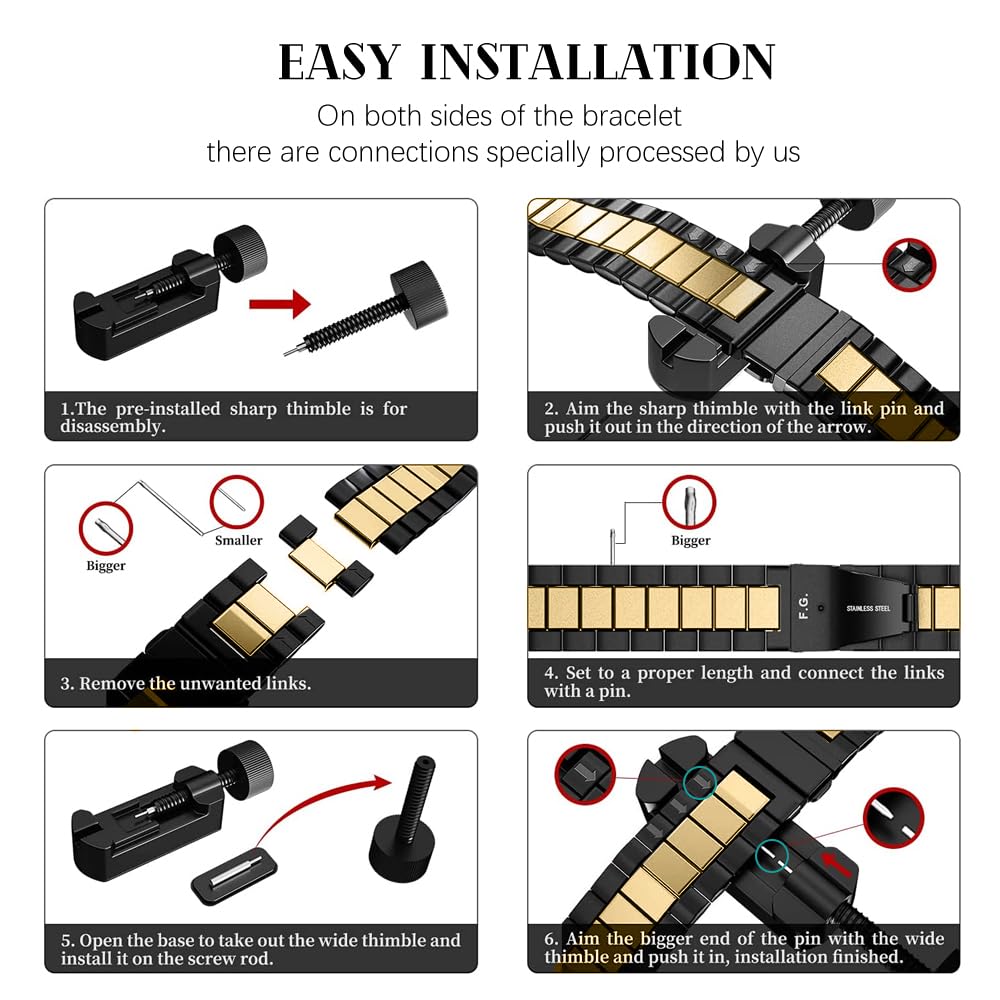 EASY INSTALLATION

On both sides of the bracelet there are connections specially processed by us

1.The pre-installed sharp thimble is for disassembly.

2. Aim the sharp thimble with the link pin and push it out in the direction of the arrow.

Bigger

Smaller

3. Remove the unwanted links.

Bigger

F.G.

STAINLESS STEEL

4. Set to a proper length and connect the links with a pin.

5. Open the base to take out the wide thimble and install it on the screw rod.

6. Aim the bigger end of the pin with the wide thimble and push it in, installation finished.