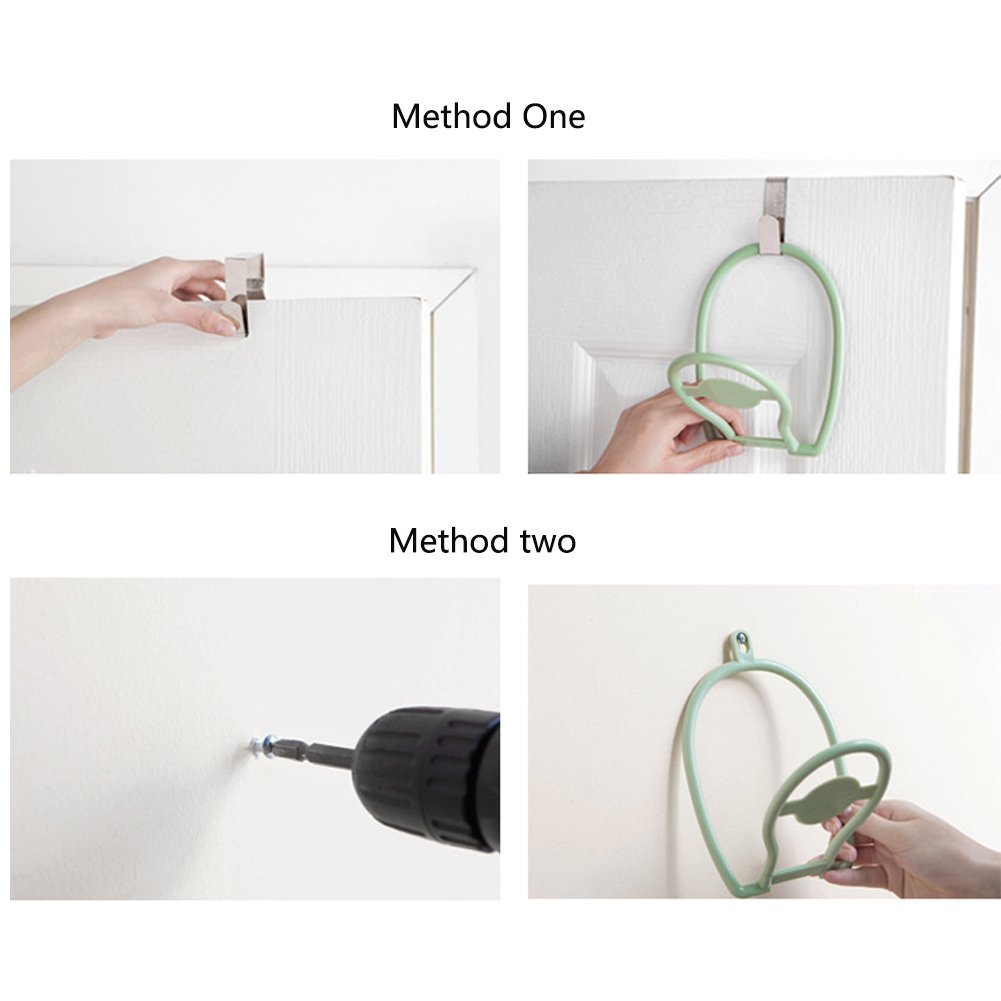 Method One

Method two