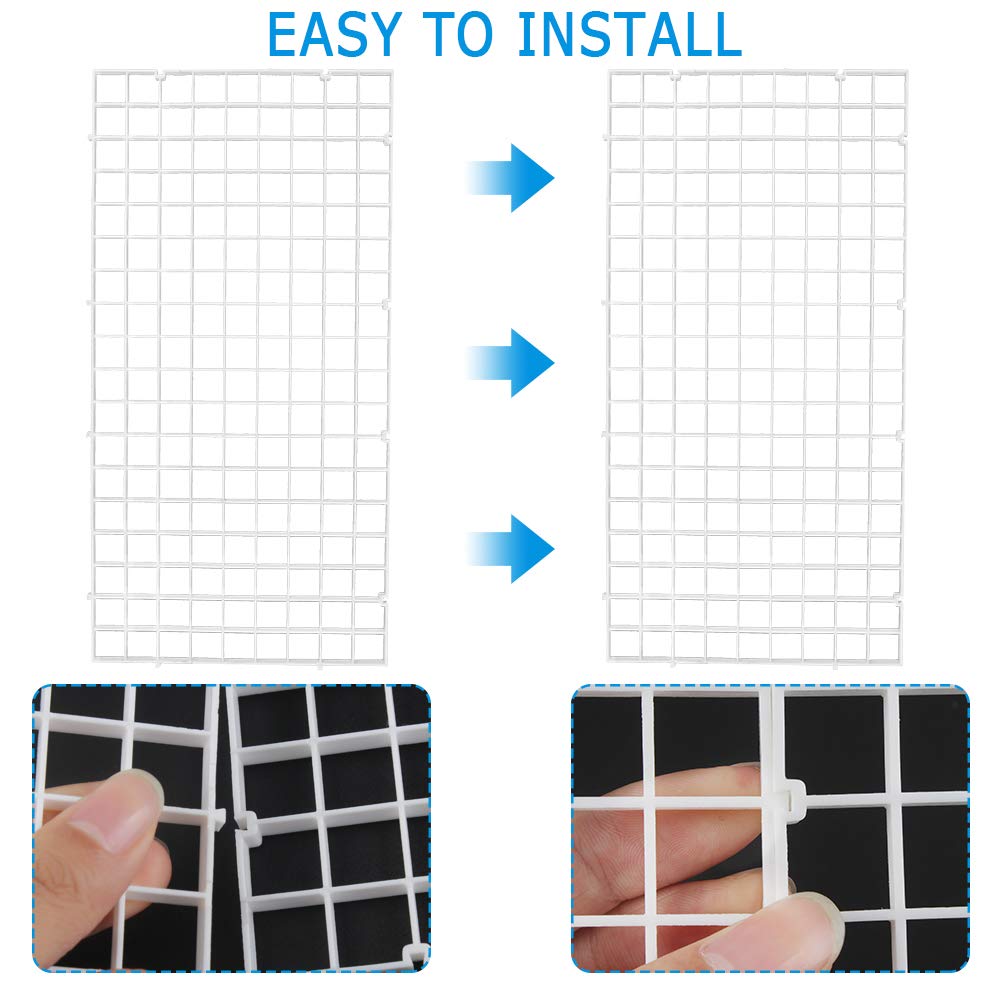 EASY TO INSTALL