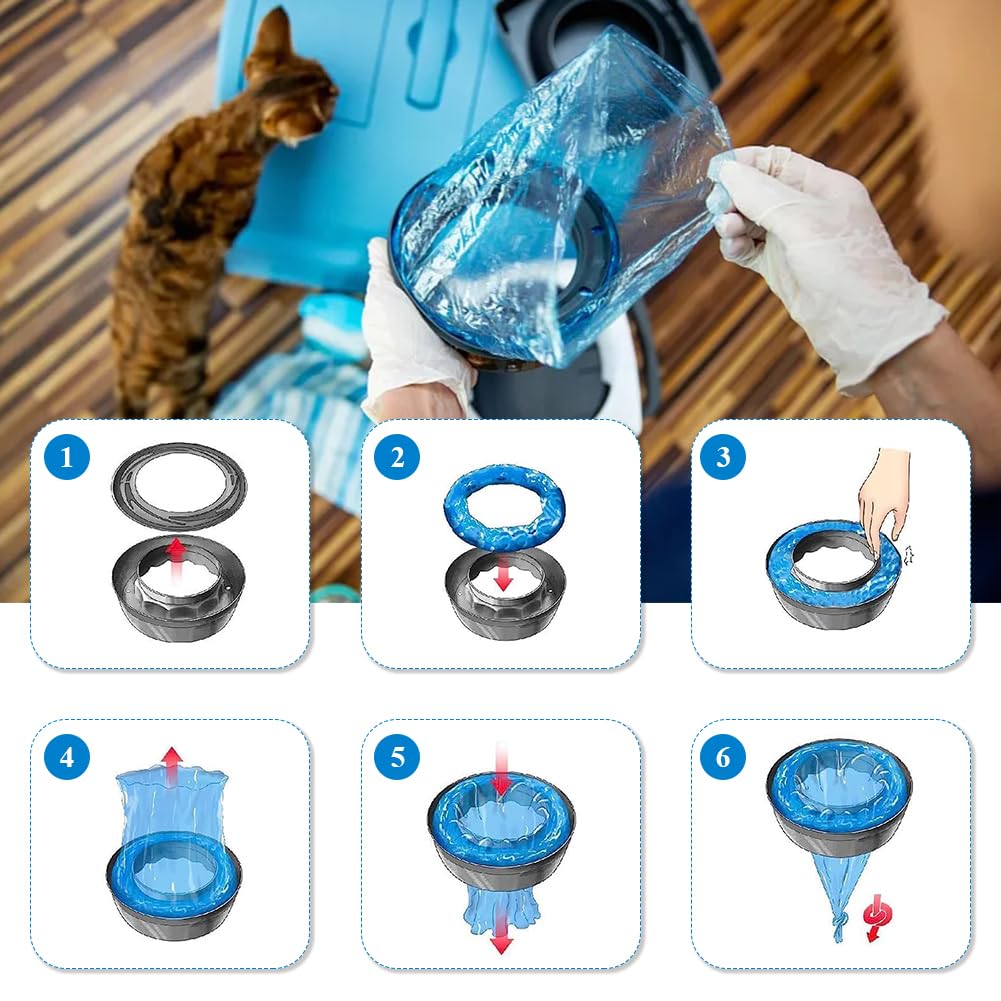 1

2

3

4

5

6