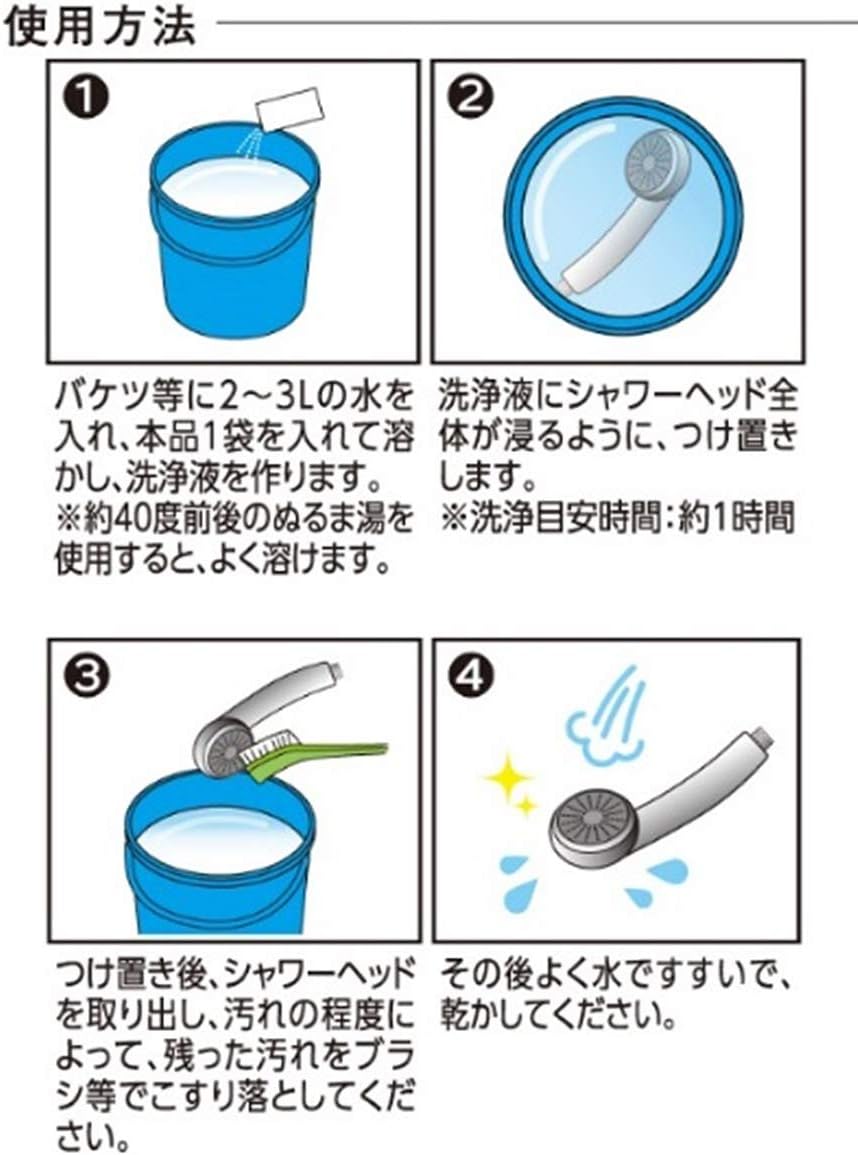 使用方法

❶

バケツ等に2～3Lの水を入れ、本品1袋を入れて溶かし、洗浄液を作ります。
※約40度前後のぬるま湯を使用すると、よく溶けます。

❷

洗浄液にシャワーヘッド全体が浸るように、つけ置きします。
※洗浄目安時間：約1時間

❸

つけ置き後、シャワーヘッドを取り出し、汚れの程度によって、残った汚れをブラシ等でこすり落としてください。

❹

その後よく水ですすいで、乾かしてください。