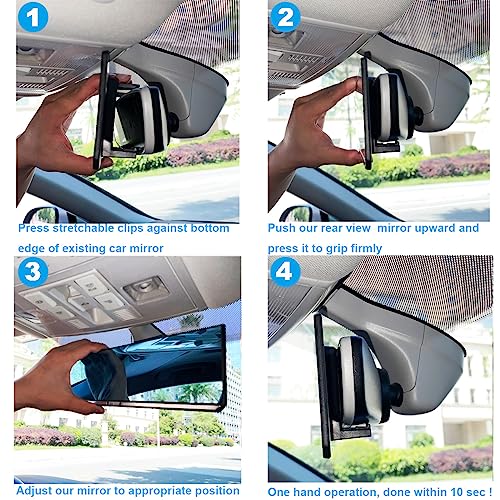 1

Press stretchable clips against bottom edge of existing car mirror

2

Push our rear view mirror upward and press it to grip firmly

3

Adjust our mirror to appropriate position

4

One hand operation, done within 10 sec !