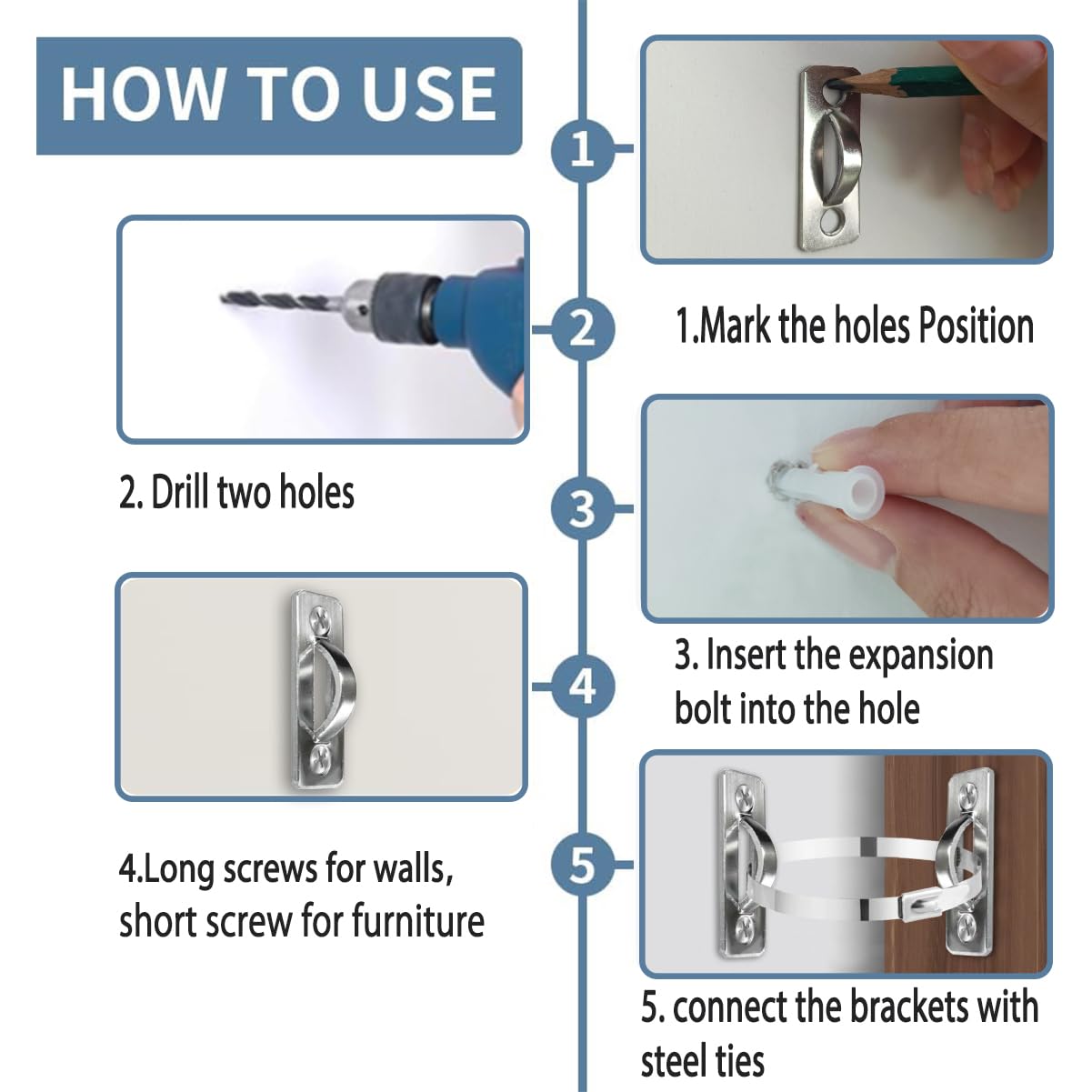 HOW TO USE

1

1.Mark the holes Position

2

2. Drill two holes

3

3. Insert the expansion bolt into the hole

4

4.Long screws for walls, short screw for furniture

5

5. connect the brackets with steel ties