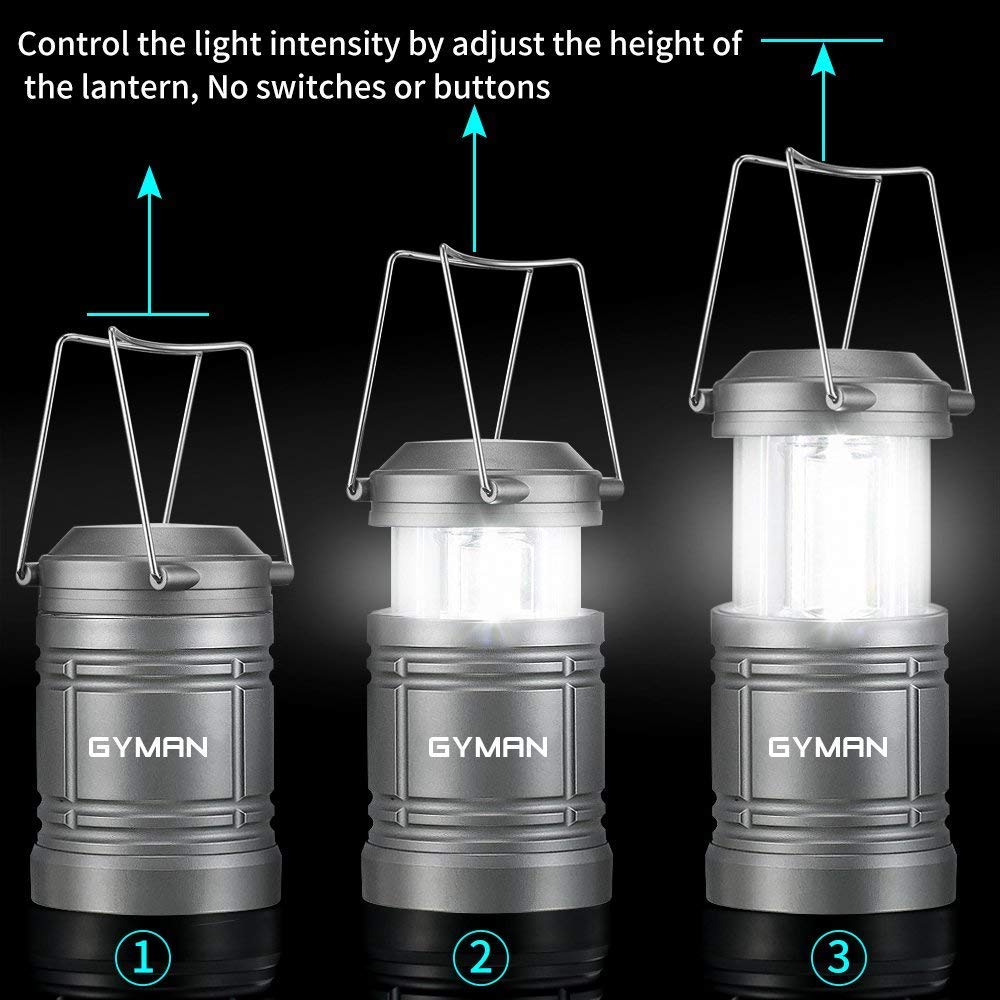 Control the light intensity by adjust the height of the lantern, No switches or buttons

GYMAN

GYMAN

GYMAN

①

②

③