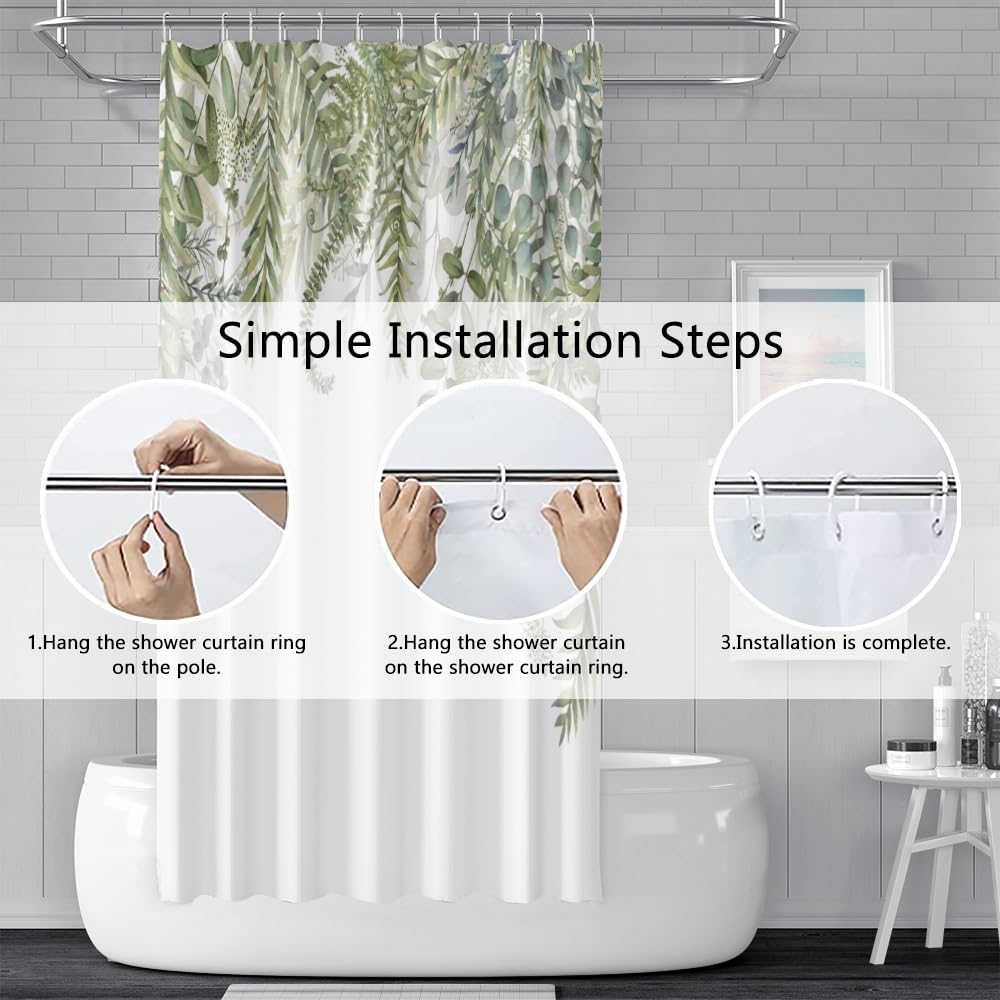 Simple Installation Steps

1.Hang the shower curtain ring on the pole.

2.Hang the shower curtain on the shower curtain ring.

3.Installation is complete.