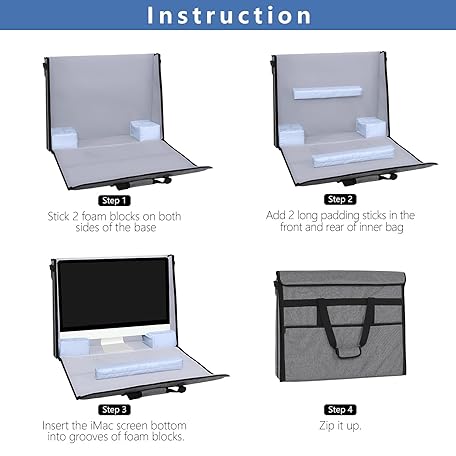 Instruction

Step 1
Stick 2 foam blocks on both sides of the base

Step 2
Add 2 long padding sticks in the front and rear of inner bag

Step 3
Insert the iMac screen bottom into grooves of foam blocks.

Step 4
Zip it up.