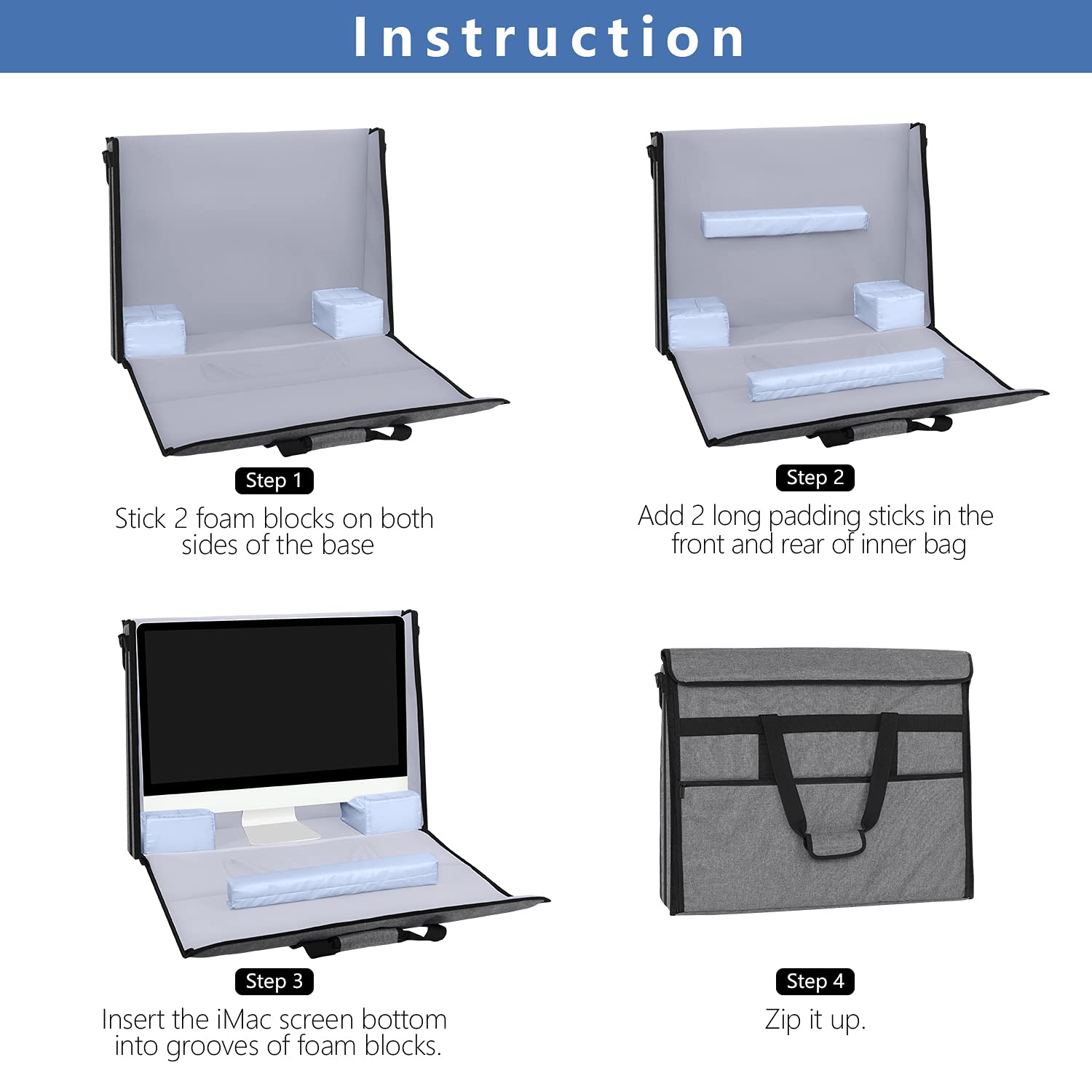 Instruction

Step 1
Stick 2 foam blocks on both sides of the base

Step 2
Add 2 long padding sticks in the front and rear of inner bag

Step 3
Insert the iMac screen bottom into grooves of foam blocks.

Step 4
Zip it up.