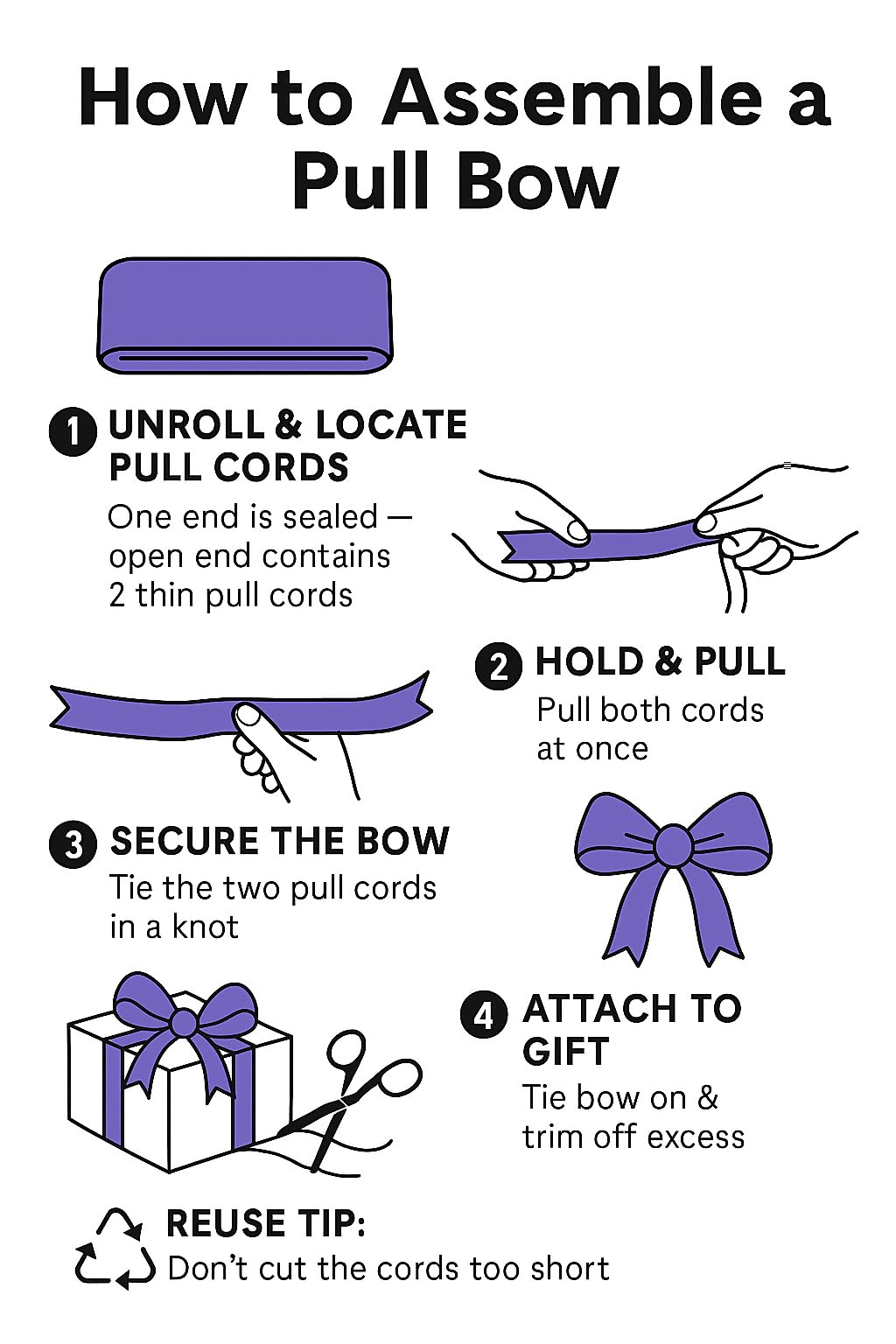 How to Assemble a Pull Bow

1 UNROLL & LOCATE PULL CORDS
One end is sealed — open end contains 2 thin pull cords

2 HOLD & PULL
Pull both cords at once

3 SECURE THE BOW
Tie the two pull cords in a knot

4 ATTACH TO GIFT
Tie bow on & trim off excess

REUSE TIP:
Don't cut the cords too short