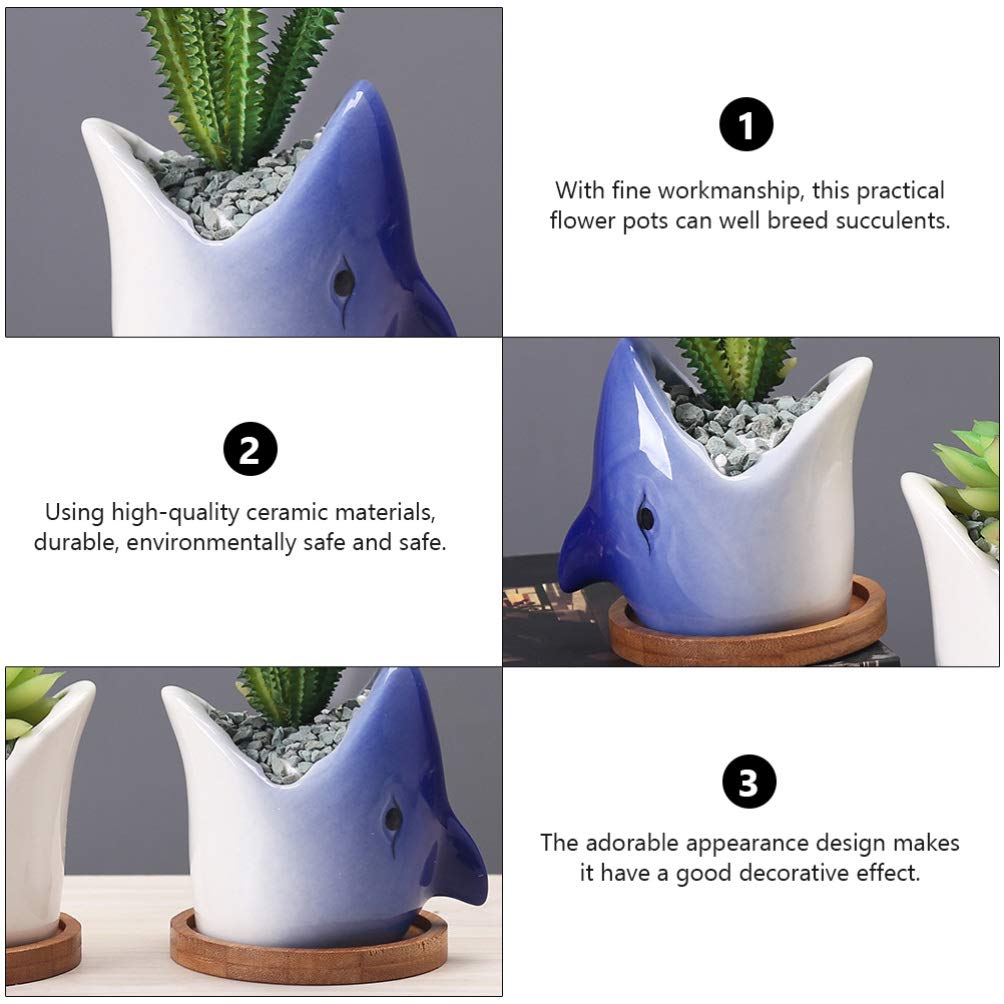 1

With fine workmanship, this practical flower pots can well breed succulents.

2

Using high-quality ceramic materials, durable, environmentally safe and safe.

3

The adorable appearance design makes it have a good decorative effect.