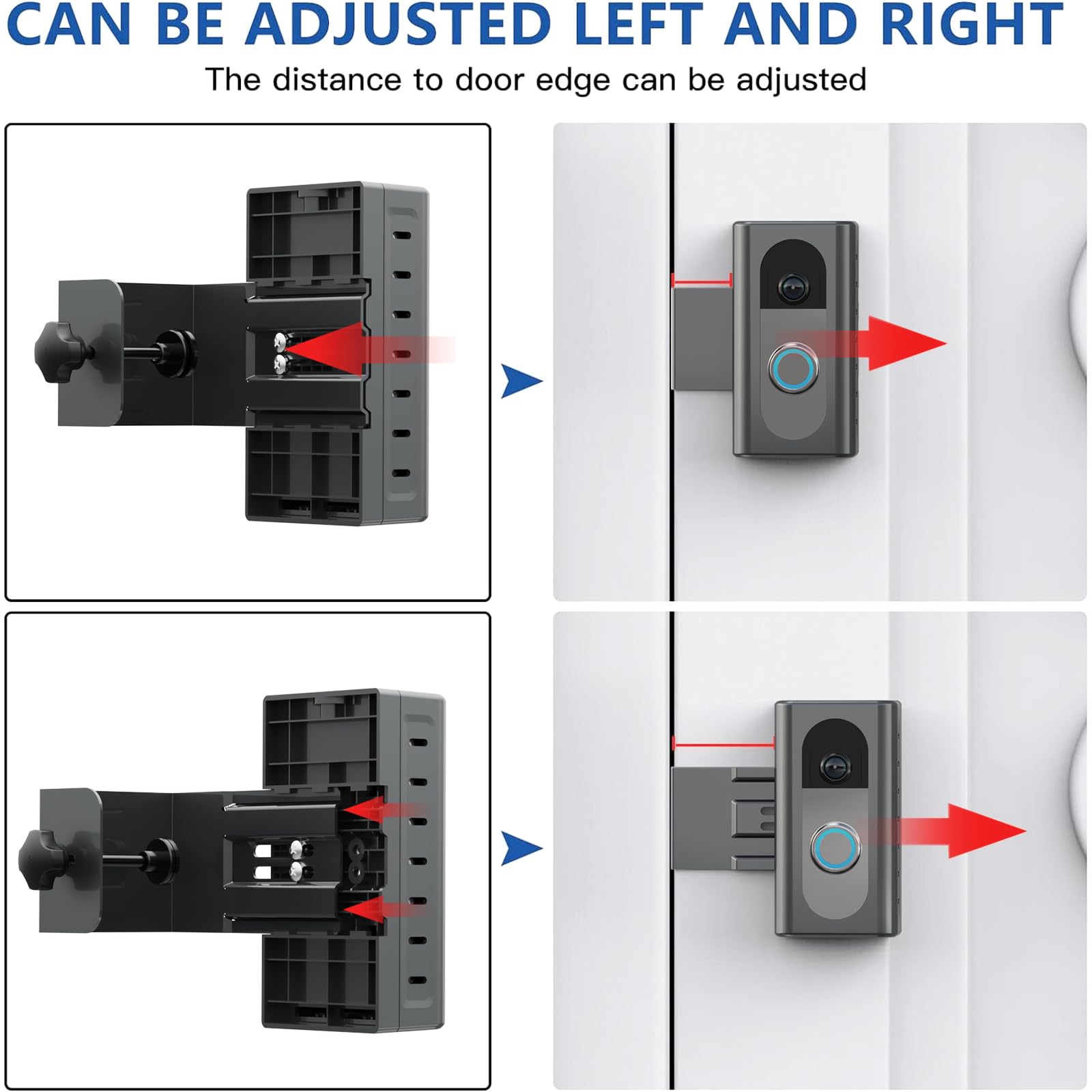 CAN BE ADJUSTED LEFT AND RIGHT

The distance to door edge can be adjusted