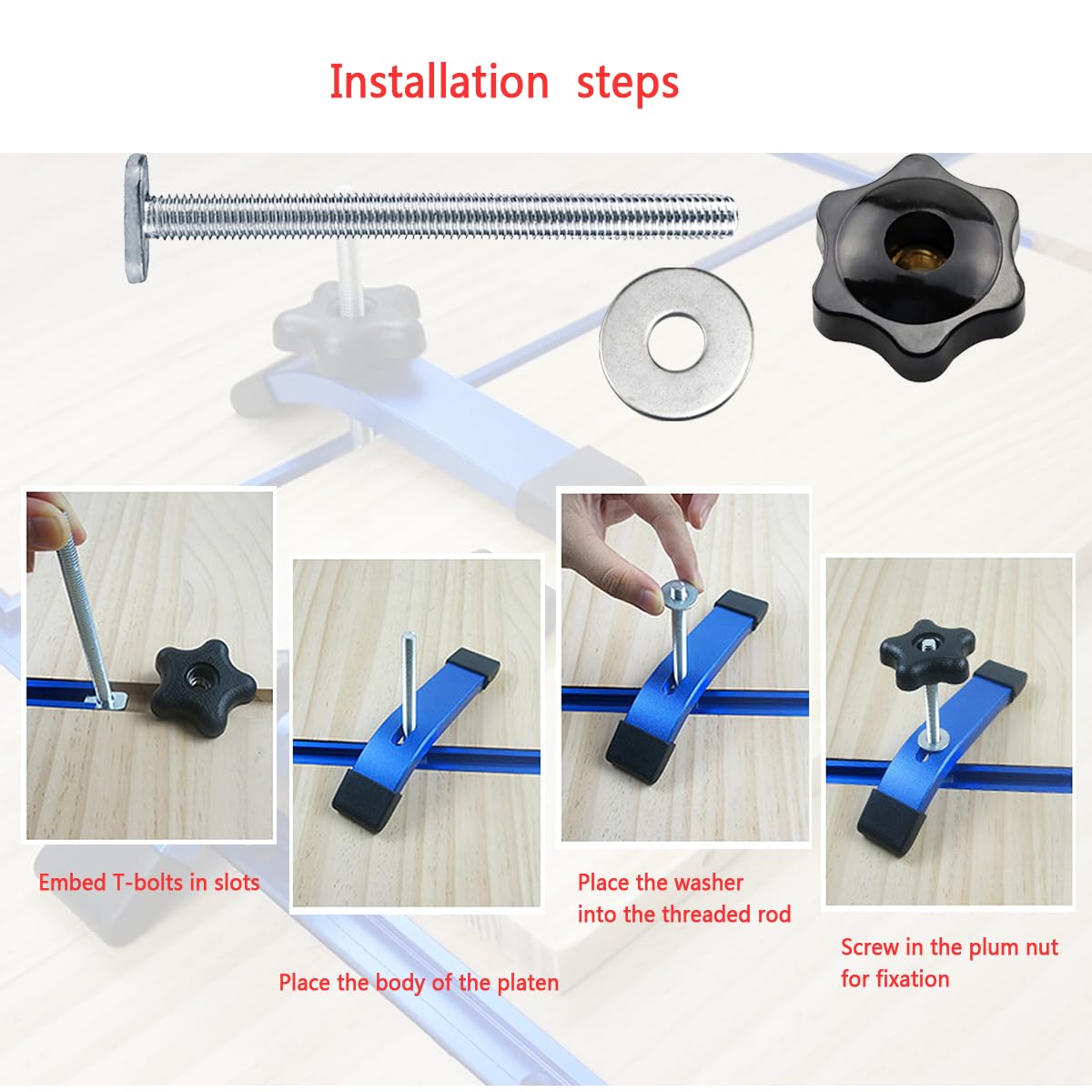 Installation steps

Embed T-bolts in slots

Place the body of the platen

Place the washer into the threaded rod

Screw in the plum nut for fixation