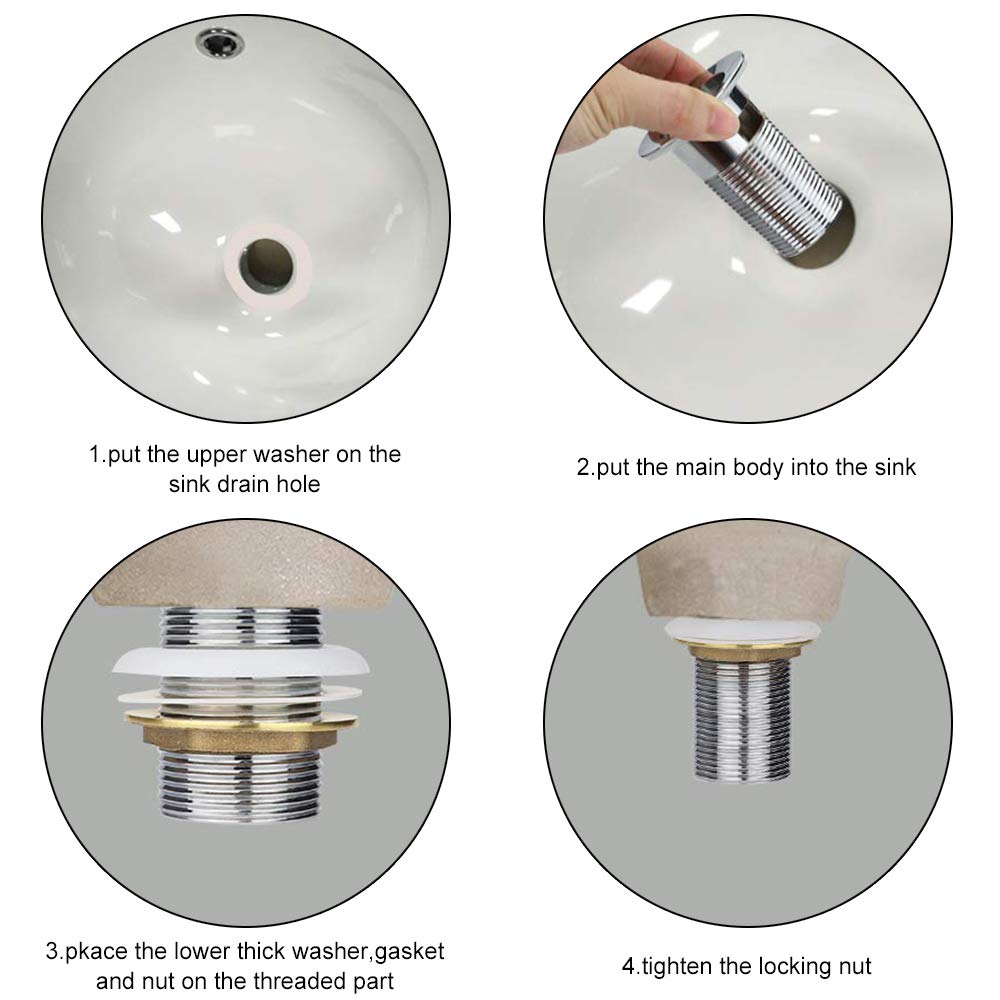 1.put the upper washer on the sink drain hole

2.put the main body into the sink

3.pkace the lower thick washer,gasket and nut on the threaded part

4.tighten the locking nut