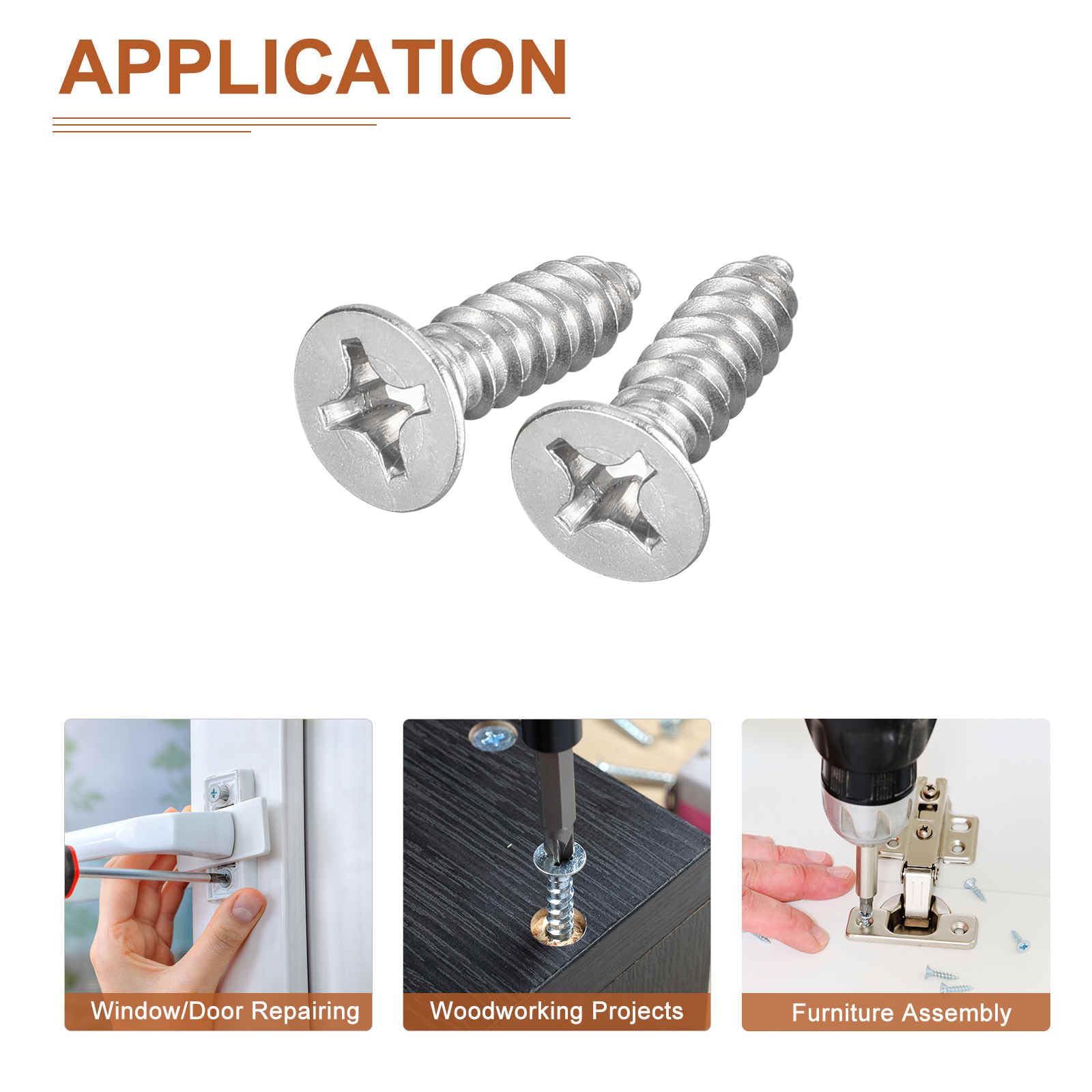 APPLICATION

Window/Door Repairing

Woodworking Projects

Furniture Assembly