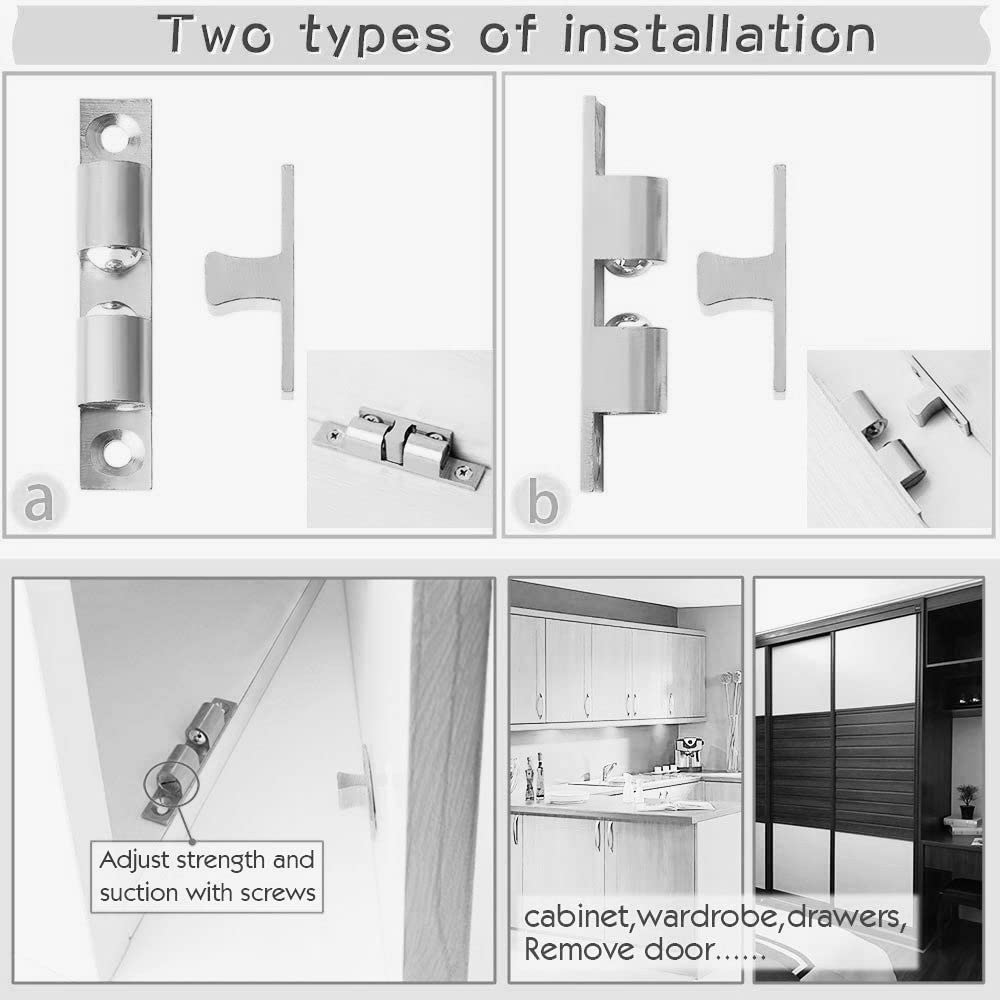 Two types of installation

a

b

Adjust strength and suction with screws

cabinet,wardrobe,drawers, Remove door......