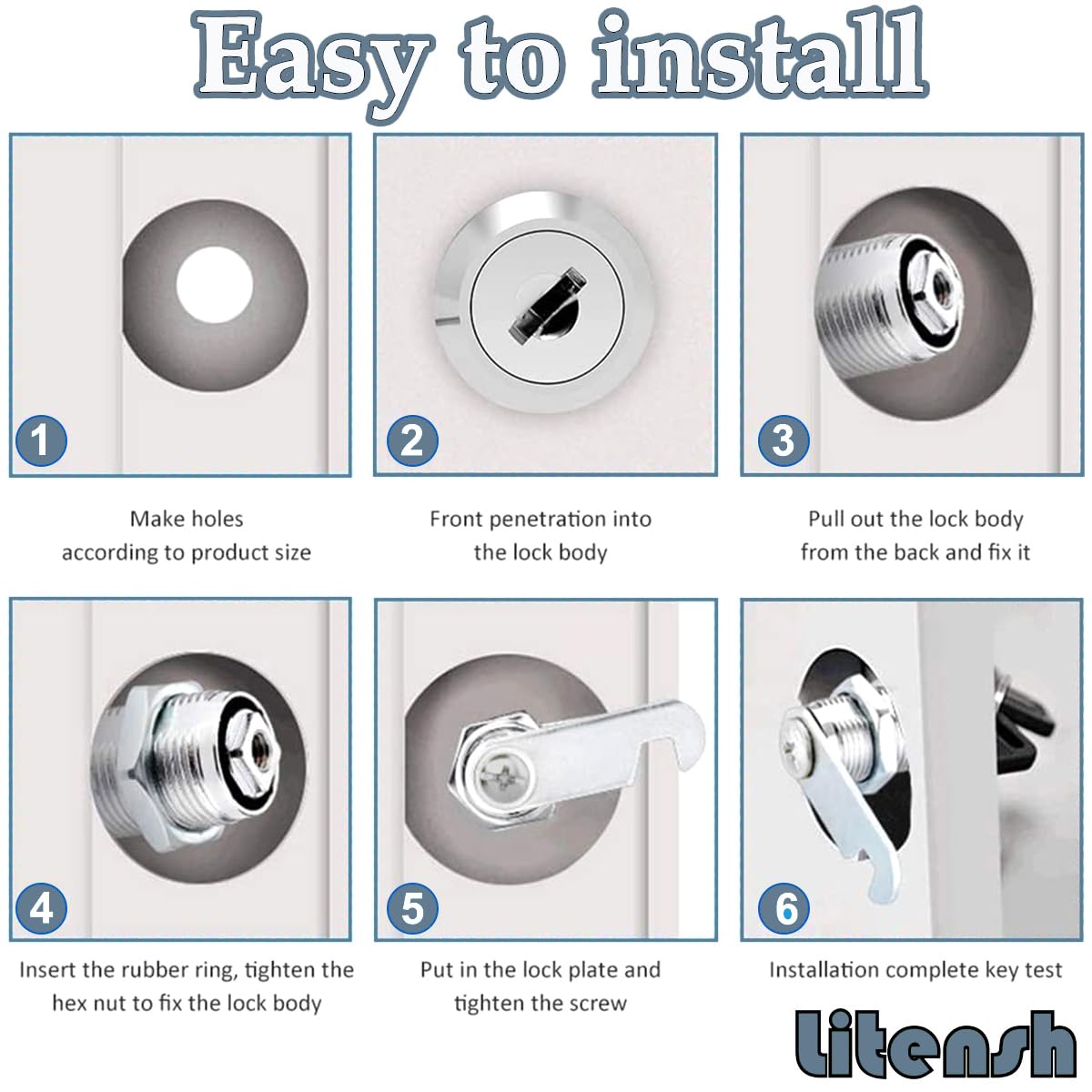 Easy to install

1

Make holes according to product size

2

Front penetration into the lock body

3

Pull out the lock body from the back and fix it

4

Insert the rubber ring, tighten the hex nut to fix the lock body

5

Put in the lock plate and tighten the screw

6

Installation complete key test

Litensh