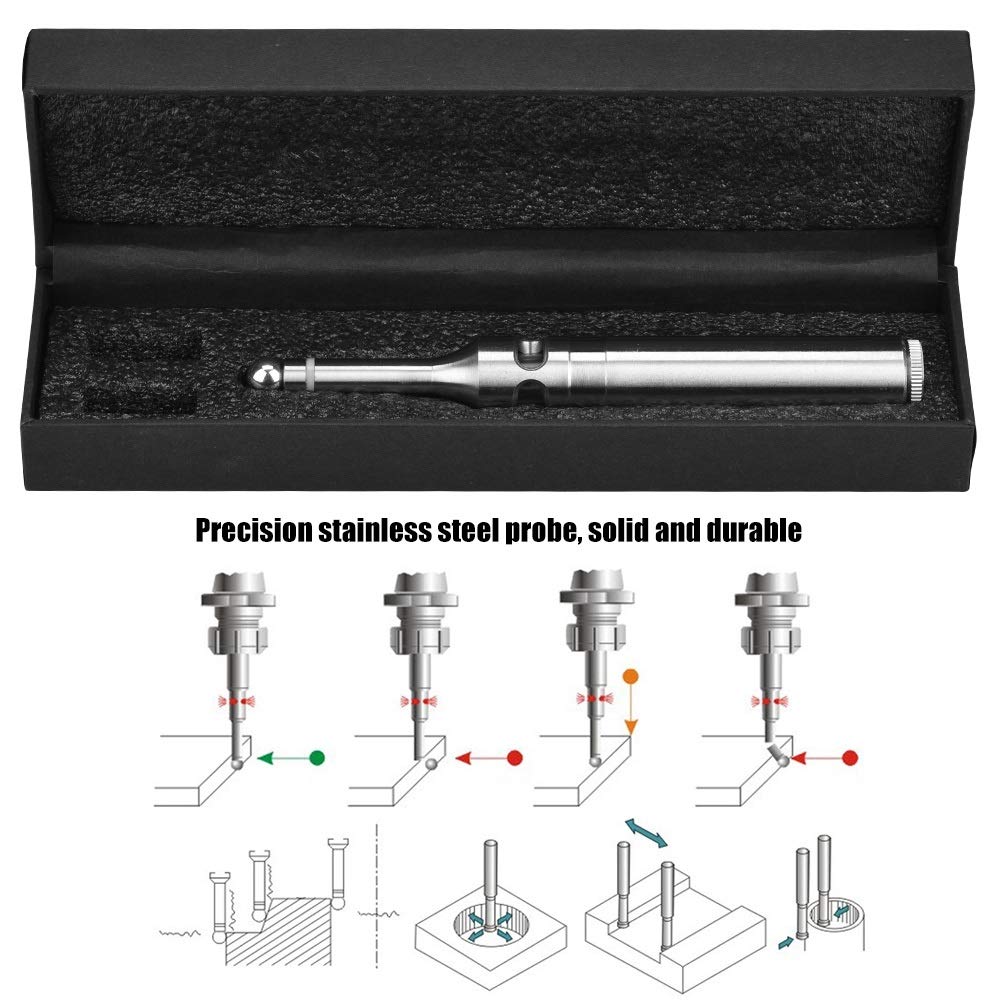 Precision stainless steel probe, solid and durable