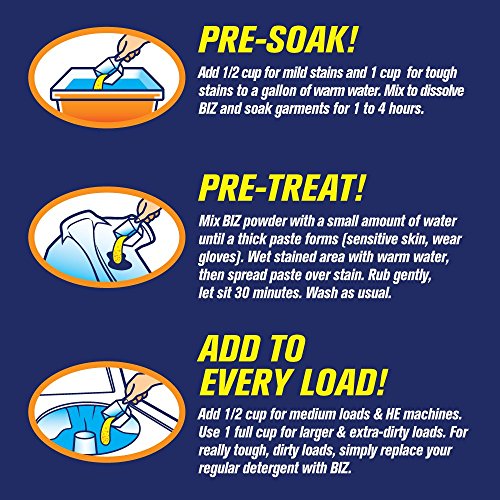 PRE-SOAK!

Add 1/2 cup for mild stains and 1 cup for tough stains to a gallon of warm water. Mix to dissolve BIZ and soak garments for 1 to 4 hours.

PRE-TREAT!

Mix BIZ powder with a small amount of water until a thick paste forms (sensitive skin, wear gloves). Wet stained area with warm water, then spread paste over stain. Rub gently, let sit 30 minutes. Wash as usual.

ADD TO EVERY LOAD!

Add 1/2 cup for medium loads & HE machines. Use 1 full cup for larger & extra-dirty loads. For really tough, dirty loads, simply replace your regular detergent with BIZ.