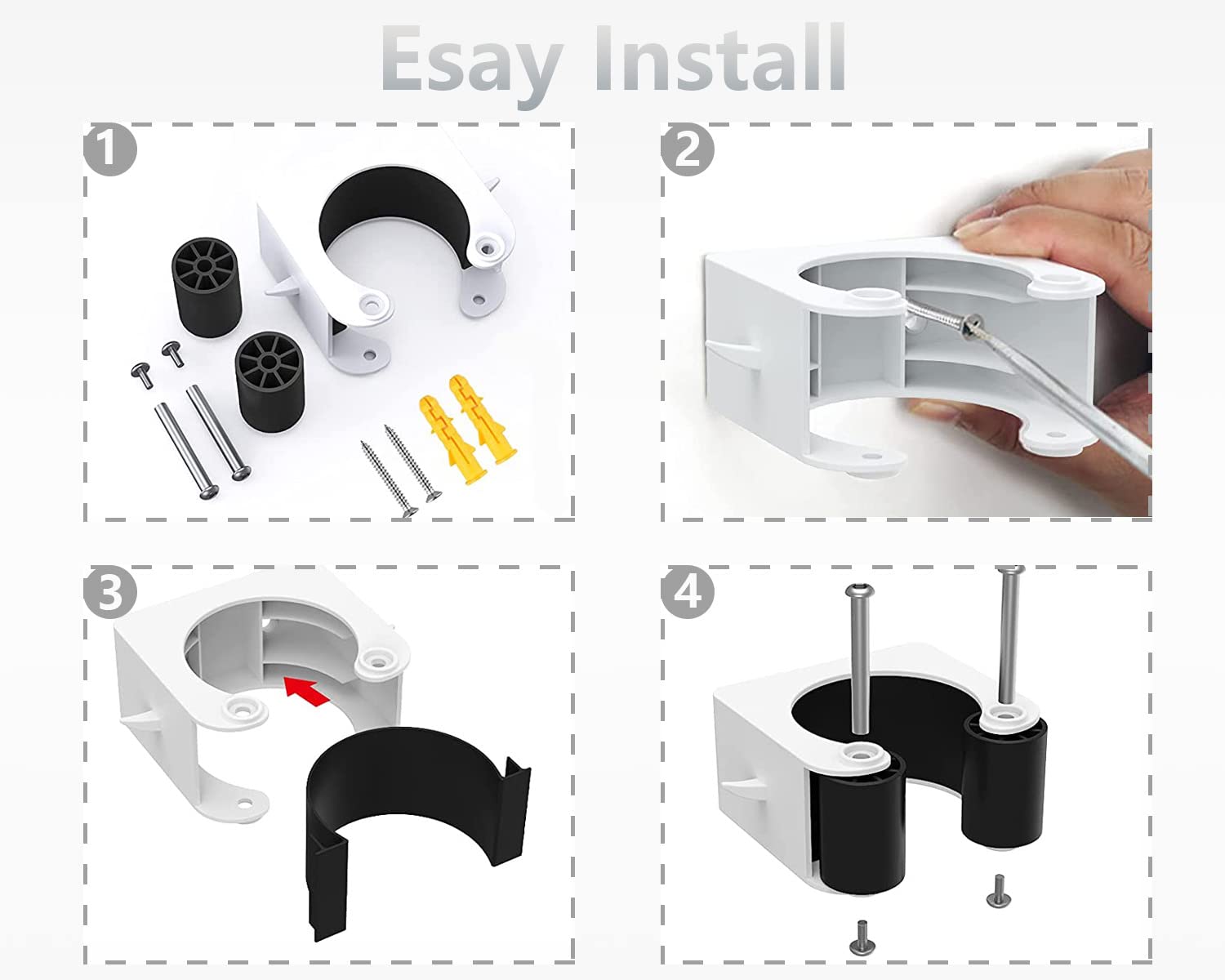 Esay Install

1

2

3

4