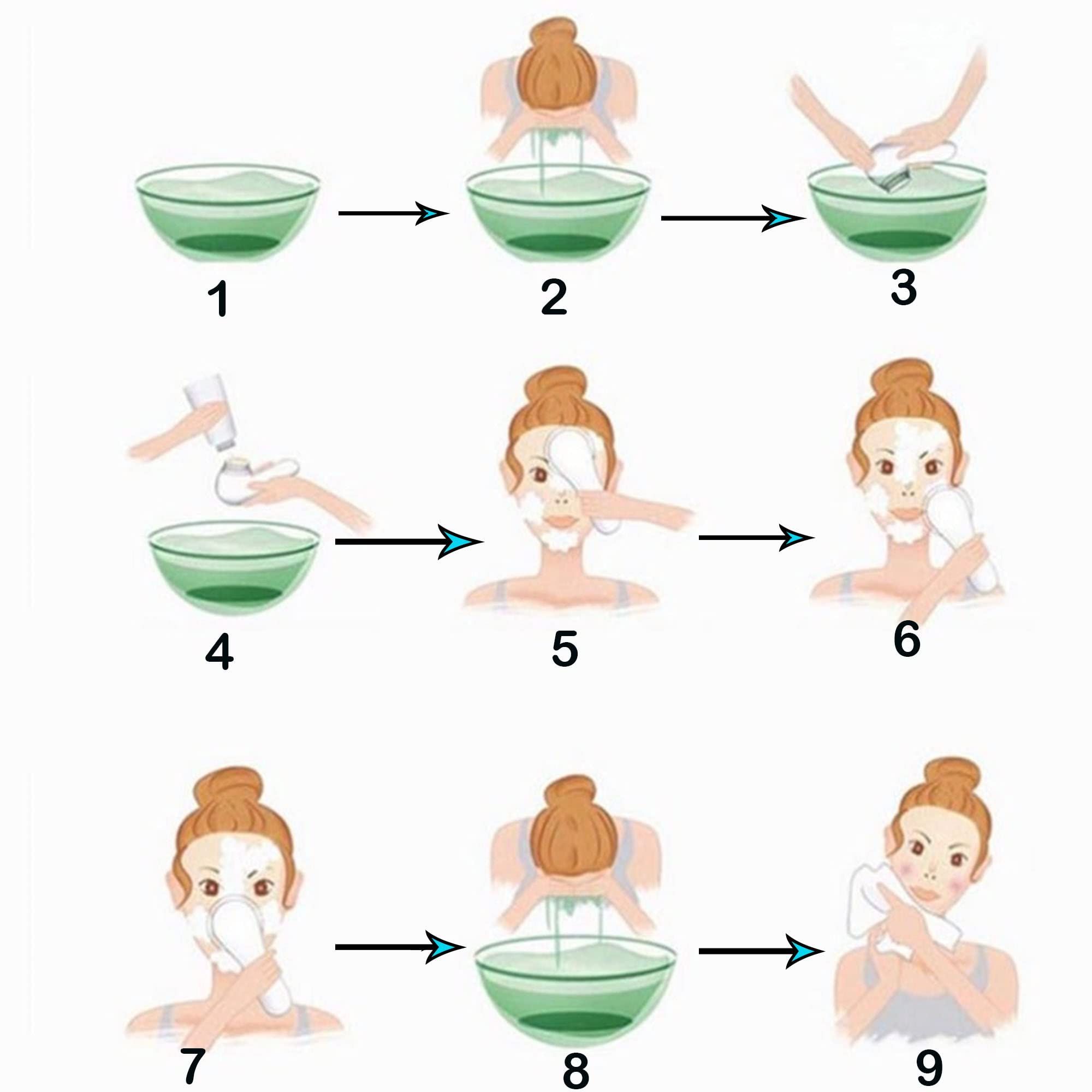 1
2
3
4
5
6
7
8
9