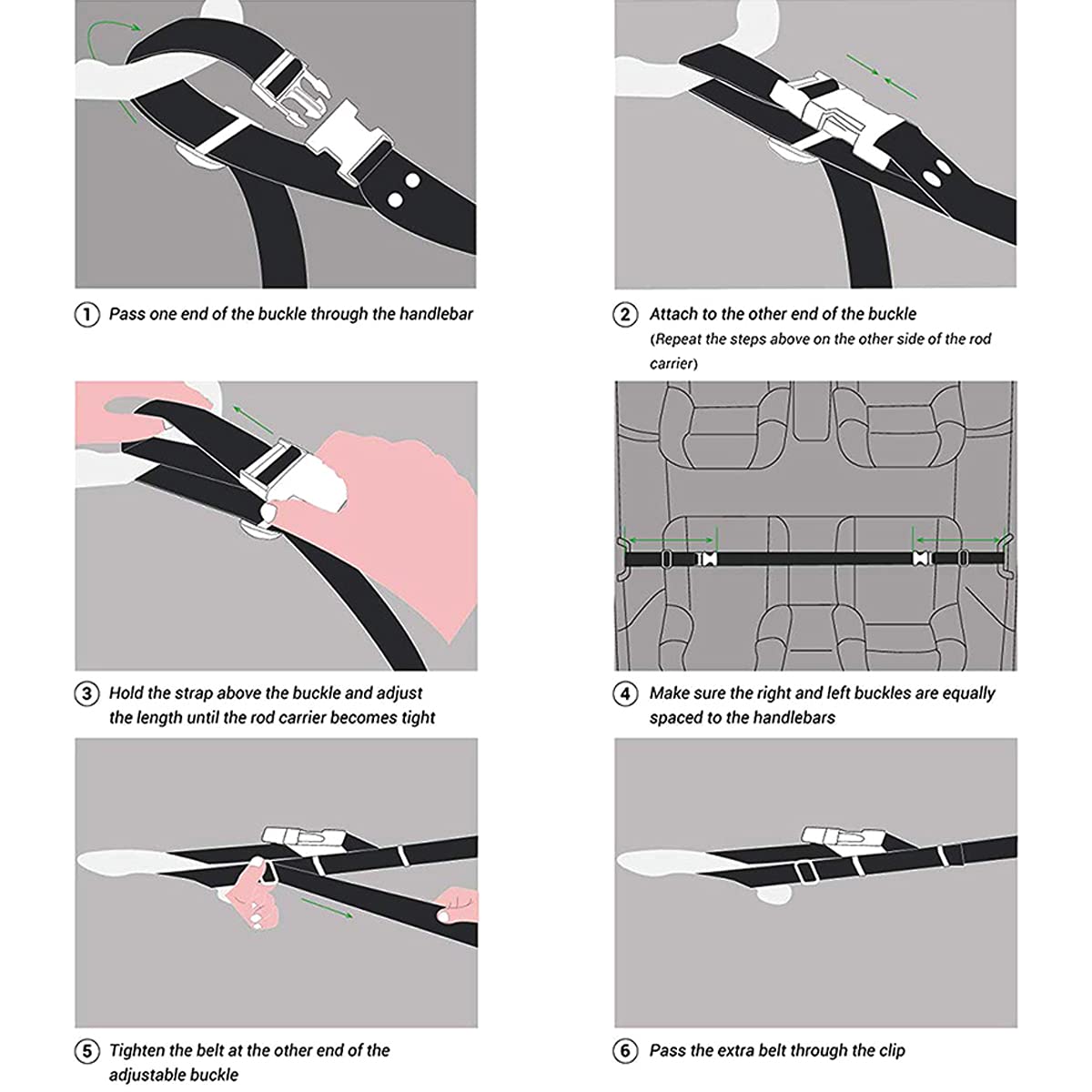 1 Pass one end of the buckle through the handlebar

2 Attach to the other end of the buckle
(Repeat the steps above on the other side of the rod carrier)

3 Hold the strap above the buckle and adjust the length until the rod carrier becomes tight

4 Make sure the right and left buckles are equally spaced to the handlebars

5 Tighten the belt at the other end of the adjustable buckle

6 Pass the extra belt through the clip