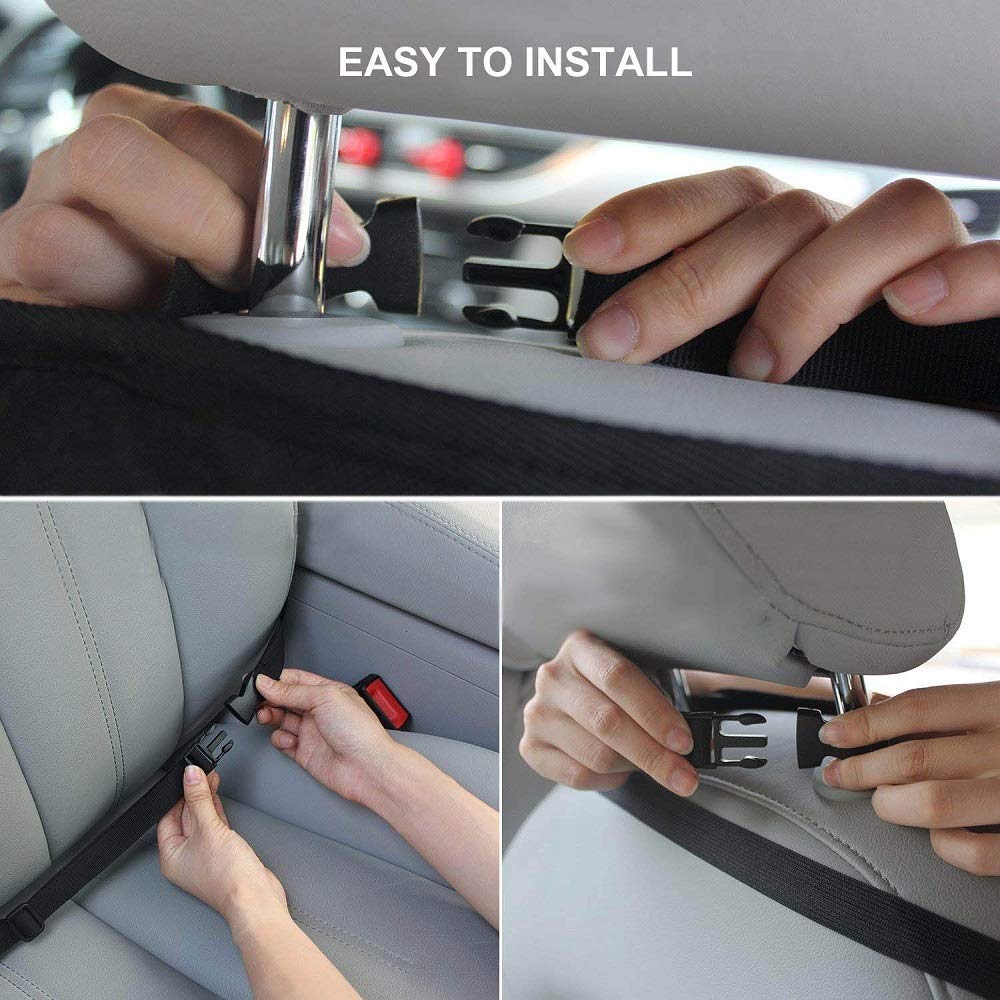 EASY TO INSTALL