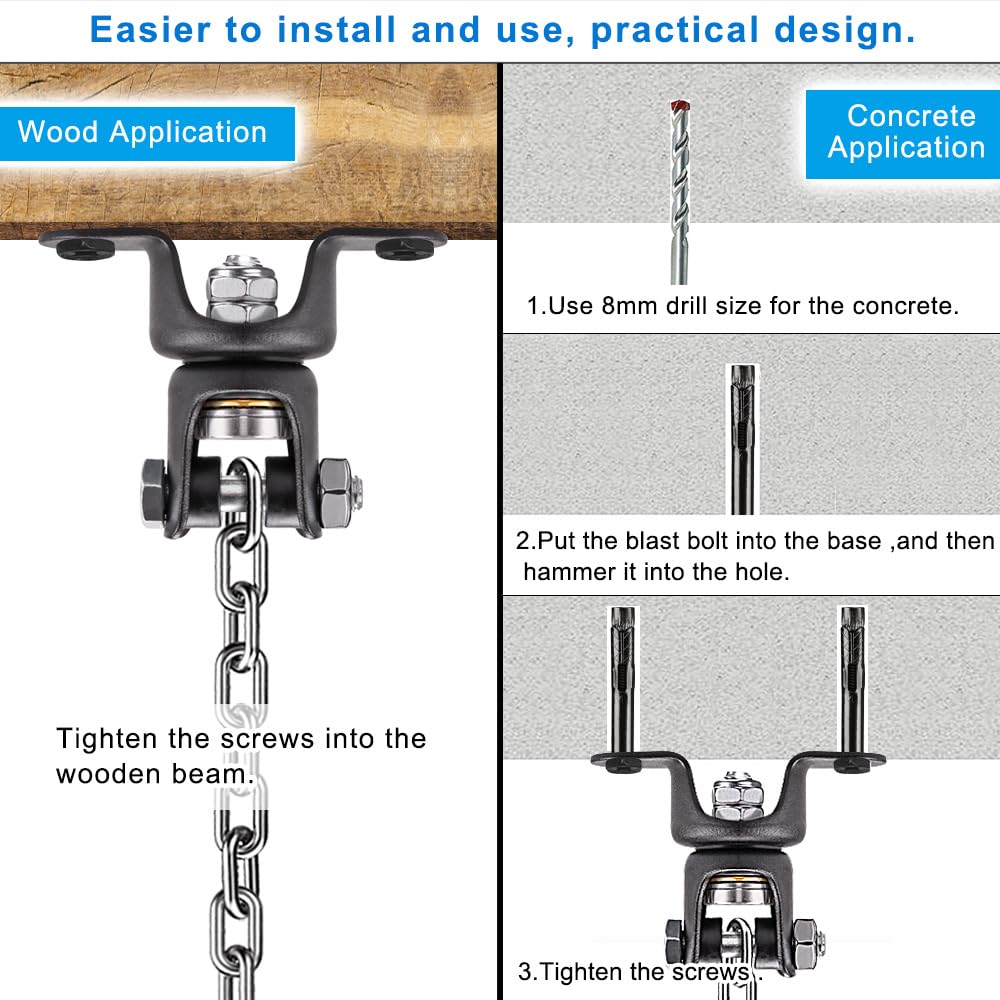 Easier to install and use, practical design.

Wood Application

Tighten the screws into the wooden beam.

Concrete Application

1.Use 8mm drill size for the concrete.

2.Put the blast bolt into the base ,and then hammer it into the hole.

3.Tighten the screws .