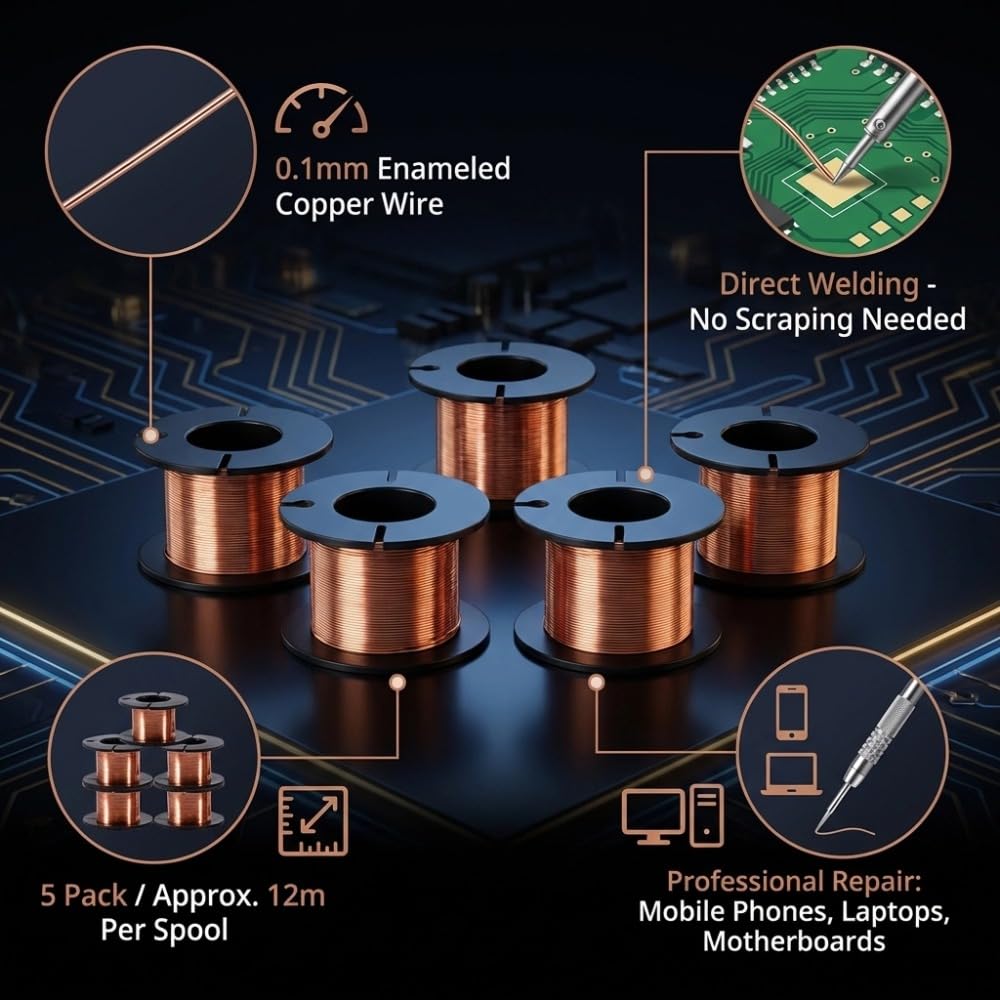 0.1mm Enameled Copper Wire

Direct Welding - No Scraping Needed

5 Pack / Approx. 12m Per Spool

Professional Repair: Mobile Phones, Laptops, Motherboards