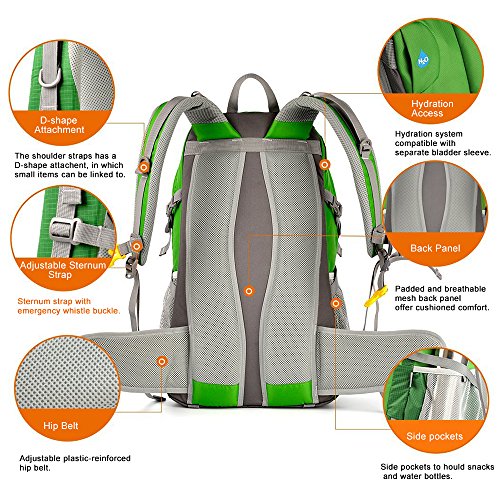 D-shape Attachment

The shoulder straps has a D-shape attachent, in which small items can be linked to.

Adjustable Sternum Strap

Sternum strap with emergency whistle buckle.

Hip Belt

Adjustable plastic-reinforced hip belt.

$H_2O$

Hydration Access

Hydration system compatible with separate bladder sleeve.

Back Panel

Padded and breathable mesh back panel offer cushioned comfort.

Side pockets

Side pockets to hould snacks and water bottles.