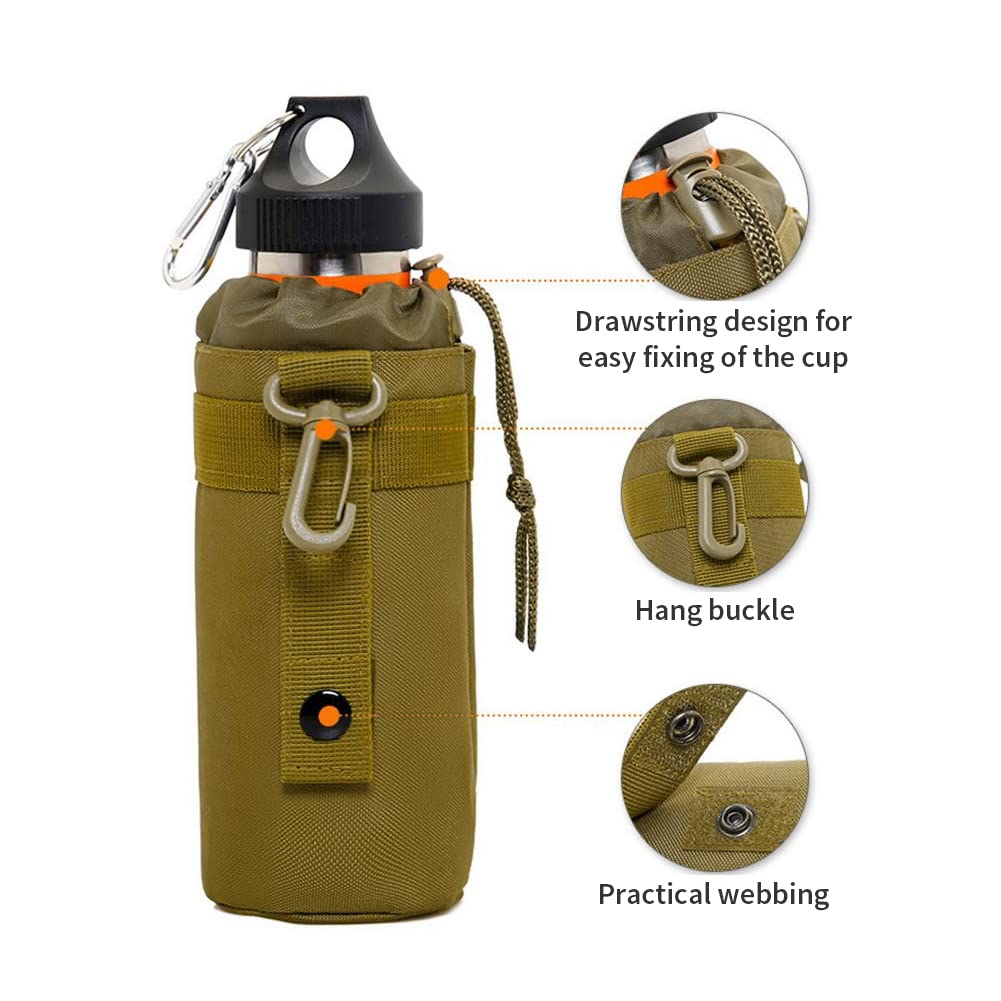 Drawstring design for easy fixing of the cup

Hang buckle

Practical webbing